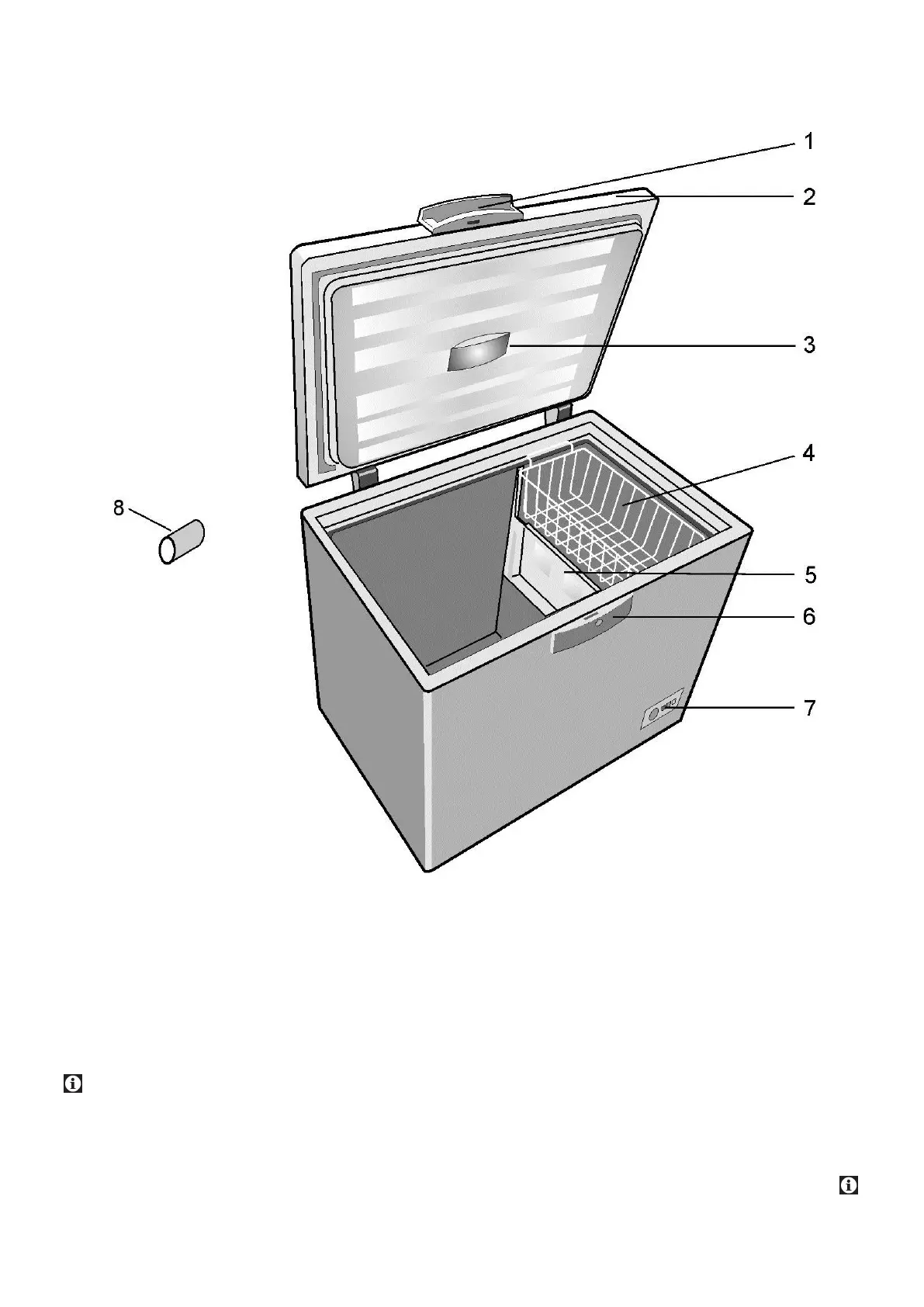 1
2
3
4
8
5
6
7