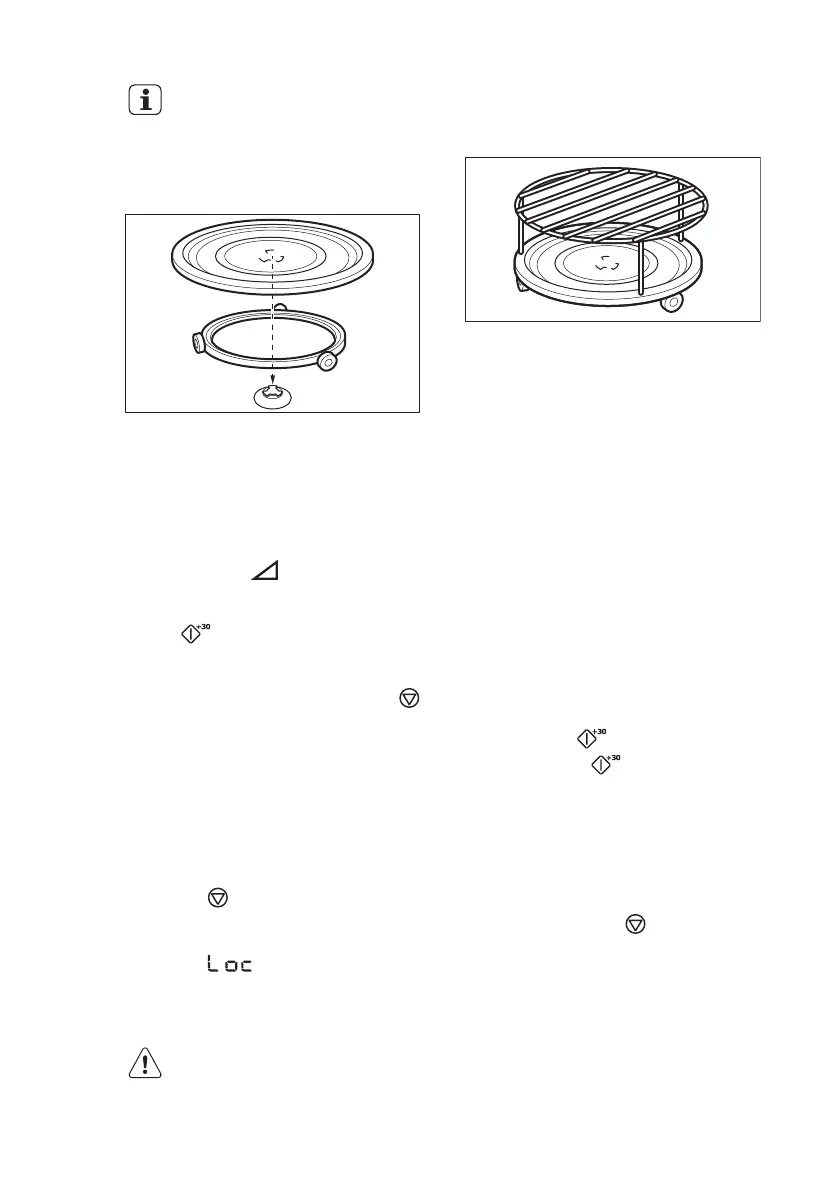 +30

+30

+30

Loc