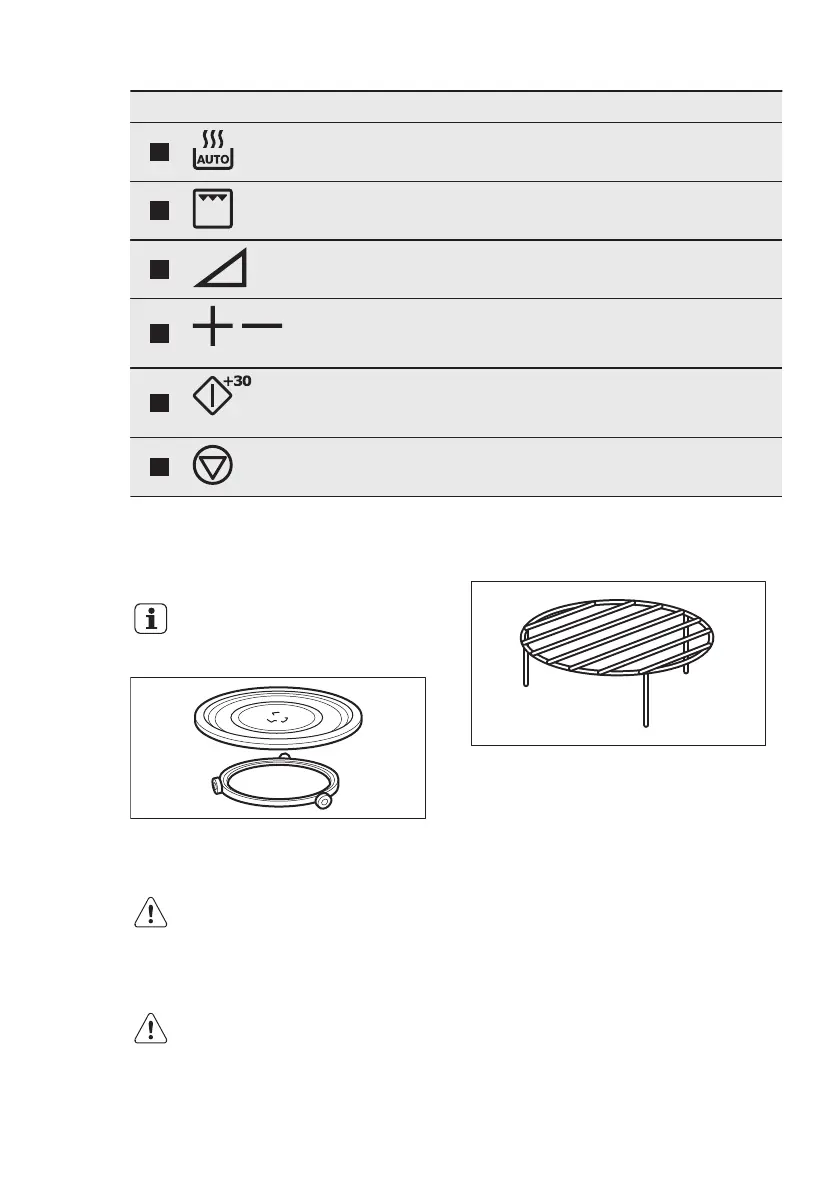 AUTO

+30