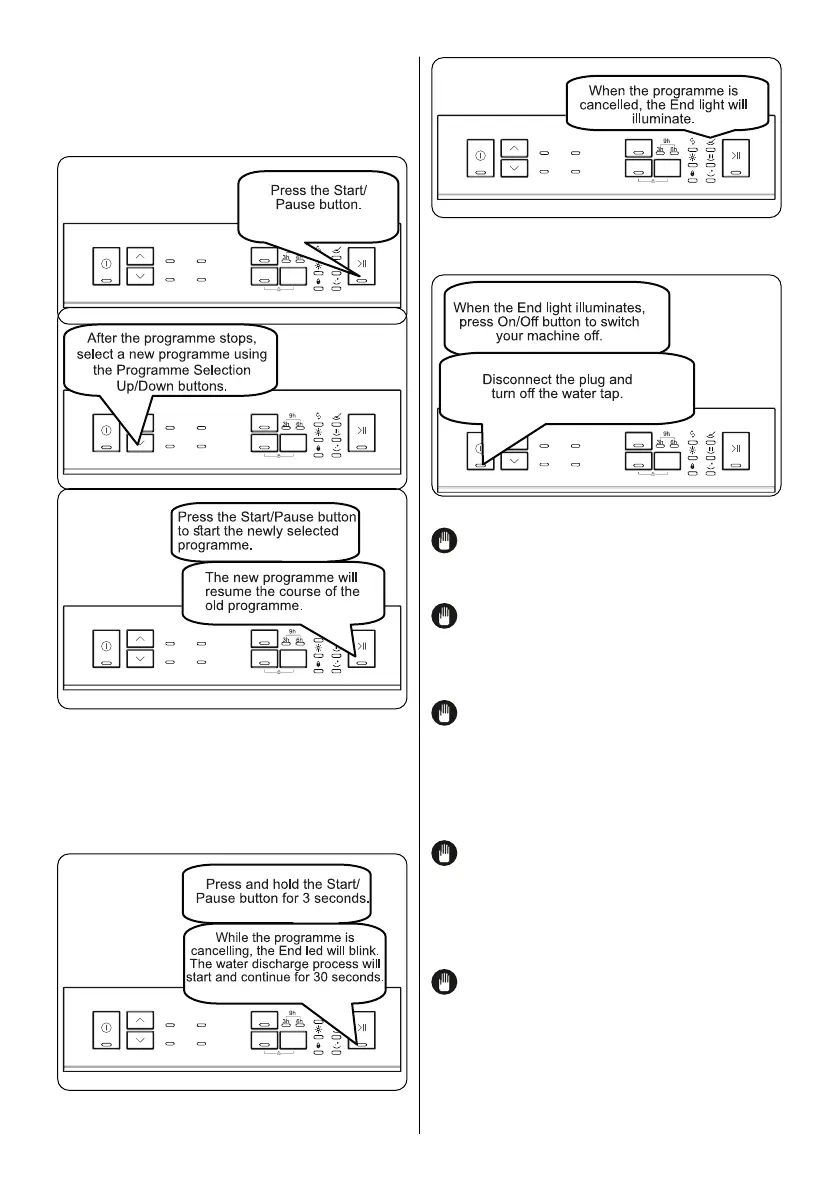 Press the Start/ Pause button.

After the programme stops, select a new programme using the Programme Selection Up/Down buttons.

9h

Press the Start/Pause button to start the newly selected programme.

The new programme will resume the course of the old programme.

9h

Press and hold the Start/ Pause button for 3 seconds.

While the programme is cancelling, the End led will blink. The water discharge process will start and continue for 30 seconds.

9h

When the programme is cancelled, the End light will illuminate.

9h

When the End light illuminates, press On/Off button to switch your machine off.

Disconnect the plug and turn off the water tap.

9h