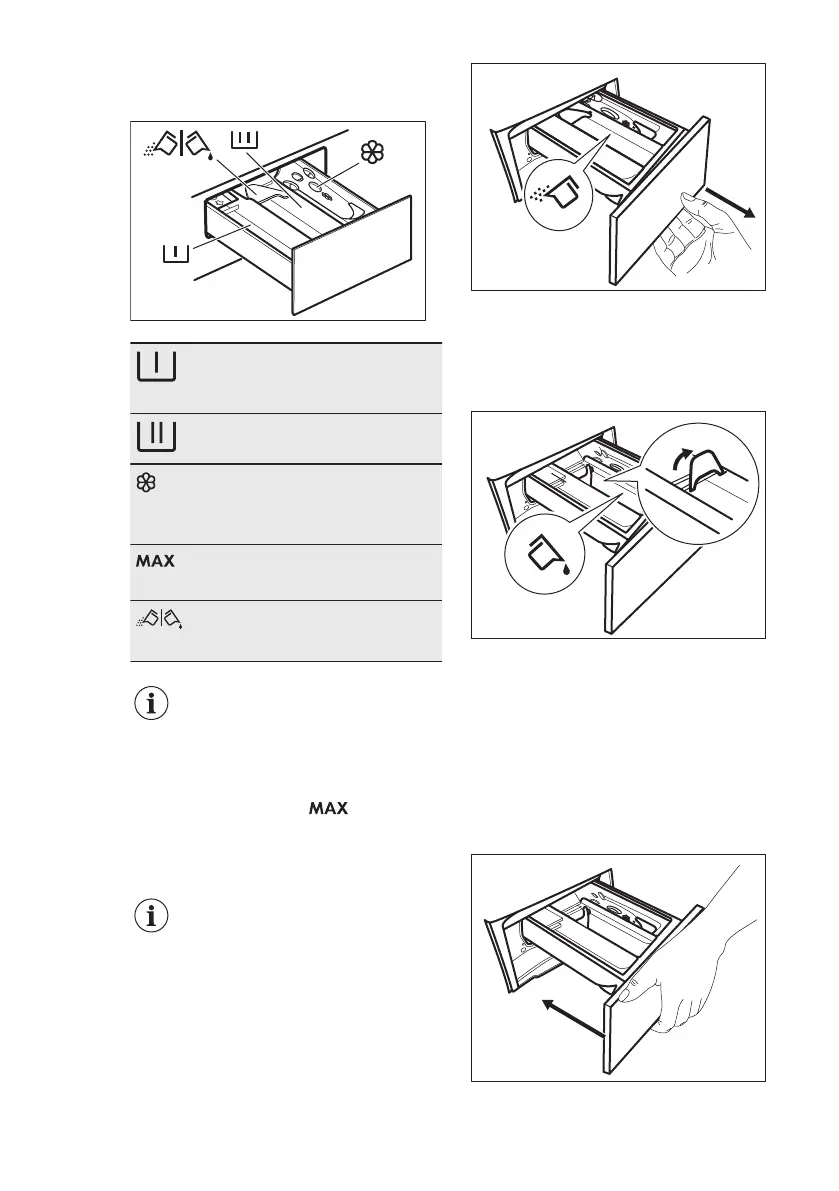 MAX

MAX