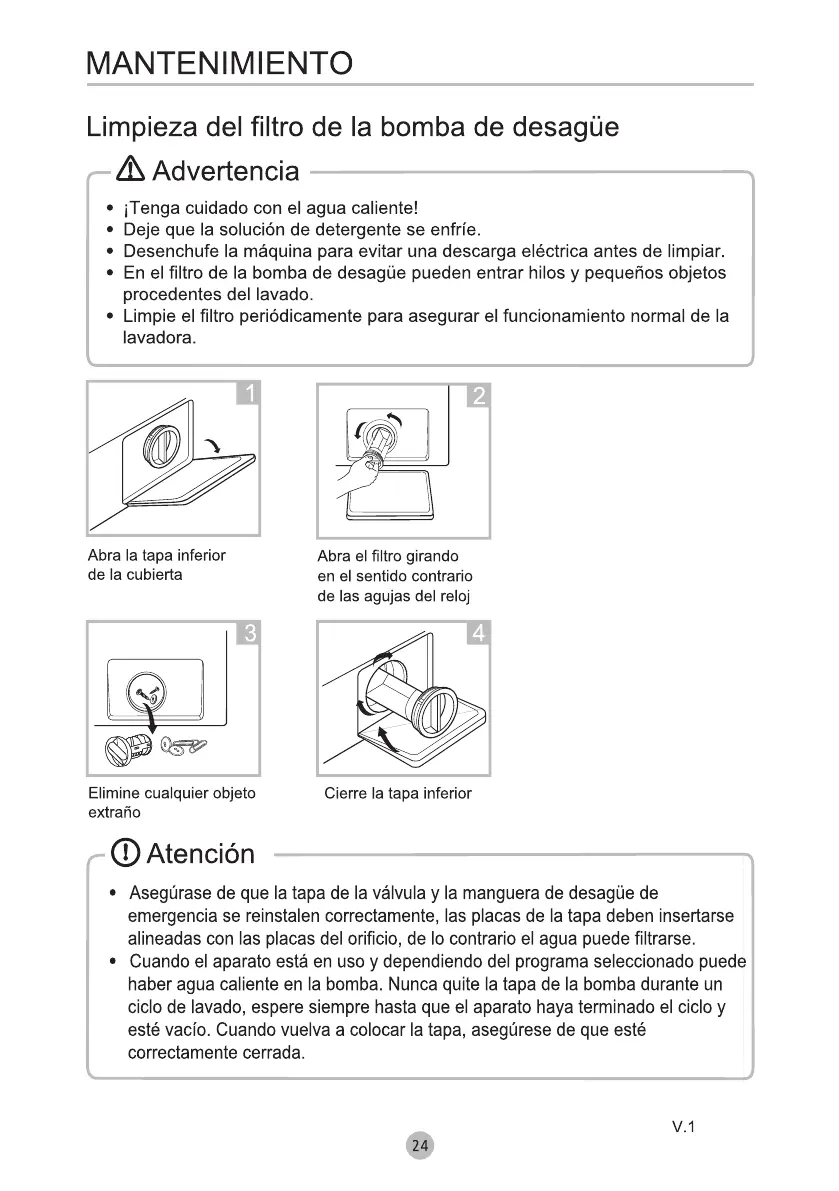 MANTENIMIENTO

Limpieza del filtro de la bomba de desagüe

Advertencia

• ¡Tenga cuidado con el agua caliente!
• Deje que la solución de detergente se enfríe.
• Desenchufe la máquina para evitar una descarga eléctrica antes de limpiar.
• En el filtro de la bomba de desagüe pueden entrar hilos y pequeños objetos procedentes del lavado.
• Limpie el filtro periódicamente para asegurar el funcionamiento normal de la lavadora.

1

Abra la tapa inferior de la cubierta

2

Abra el filtro girando en el sentido contrario de las agujas del reloj

3

Elimine cualquier objeto extraño

4

Cierre la tapa inferior

Atención

• Asegúrase de que la tapa de la válvula y la manguera de desagüe de emergencia se reinstalen correctamente, las placas de la tapa deben insertarse alineadas con las placas del orificio, de lo contrario el agua puede filtrarse.
• Cuando el aparato está en uso y dependiendo del programa seleccionado puede haber agua caliente en la bomba. Nunca quite la tapa de la bomba durante un ciclo de lavado, espere siempre hasta que el aparato haya terminado el ciclo y esté vacío. Cuando vuelva a colocar la tapa, asegúrese de que esté correctamente cerrada.

V.1

24