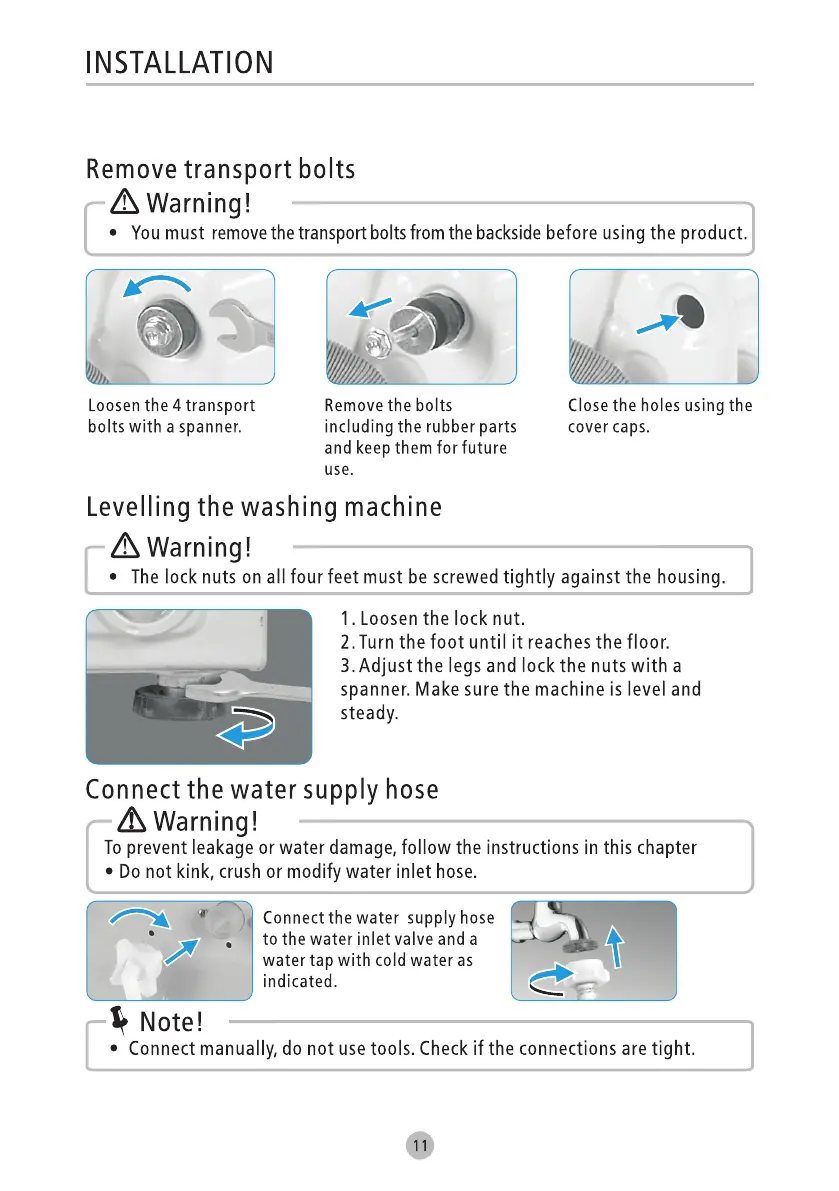 INSTALLATION

Remove transport bolts

Warning!

• You must remove the transport bolts from the backside before using the product.

Loosen the 4 transport bolts with a spanner.

Remove the bolts including the rubber parts and keep them for future use.

Close the holes using the cover caps.

Levelling the washing machine

Warning!

• The lock nuts on all four feet must be screwed tightly against the housing.

1. Loosen the lock nut.
2. Turn the foot until it reaches the floor.
3. Adjust the legs and lock the nuts with a spanner. Make sure the machine is level and steady.

Connect the water supply hose

Warning!

To prevent leakage or water damage, follow the instructions in this chapter
• Do not kink, crush or modify water inlet hose.

Connect the water supply hose to the water inlet valve and a water tap with cold water as indicated.

Note!

• Connect manually, do not use tools. Check if the connections are tight.

11