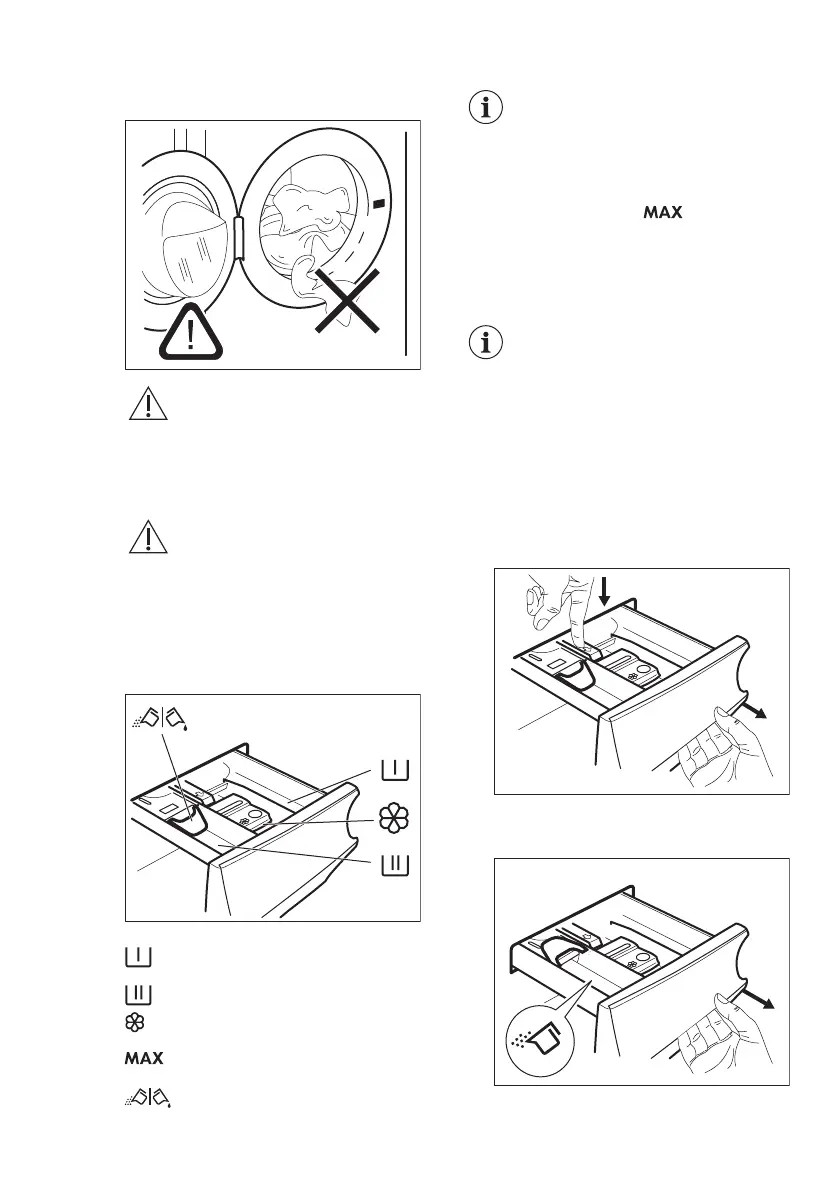 MAX

MAX