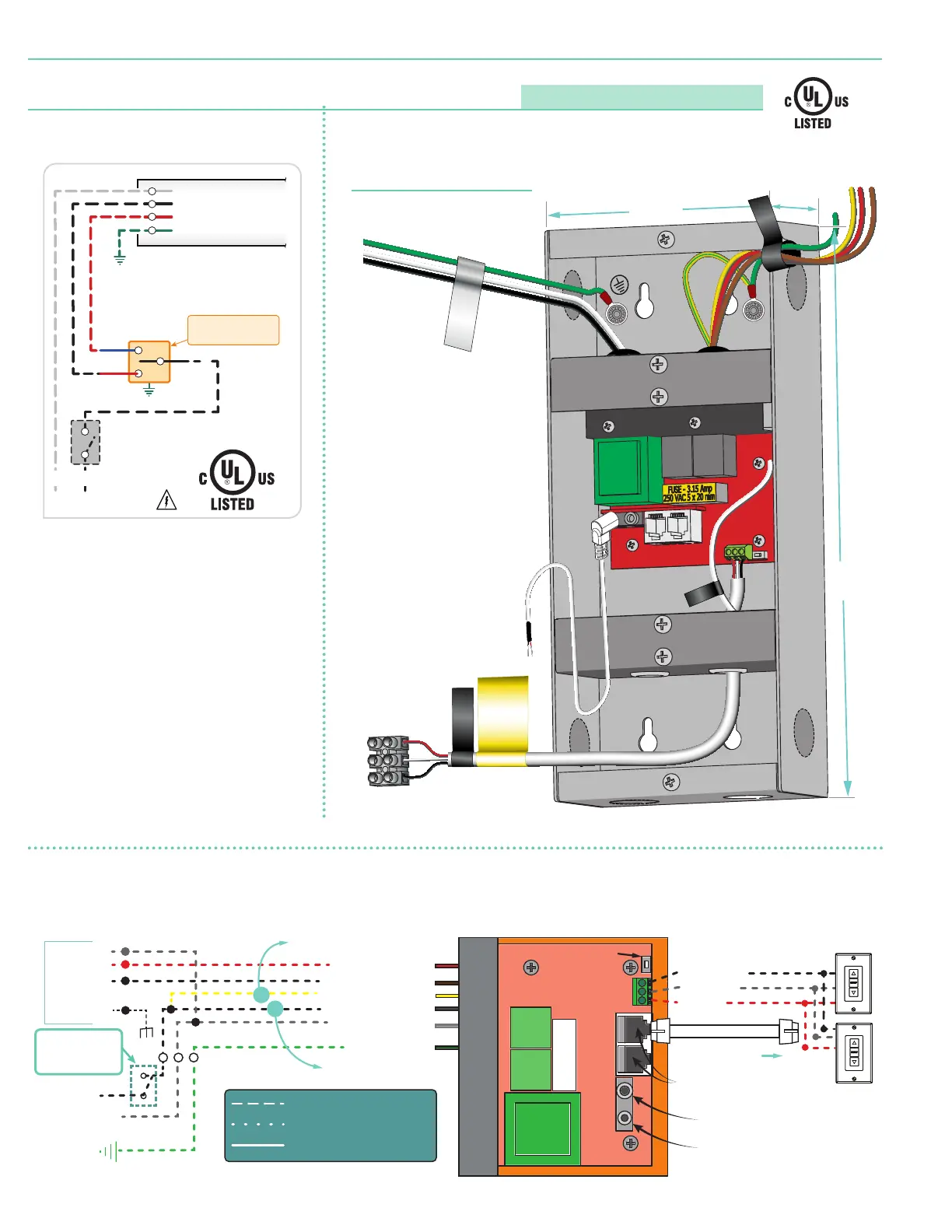 C UL US
LISTED

C UL US
LISTED

FUSE - 3.15 Amp
250 VAC 5 x 20 mm