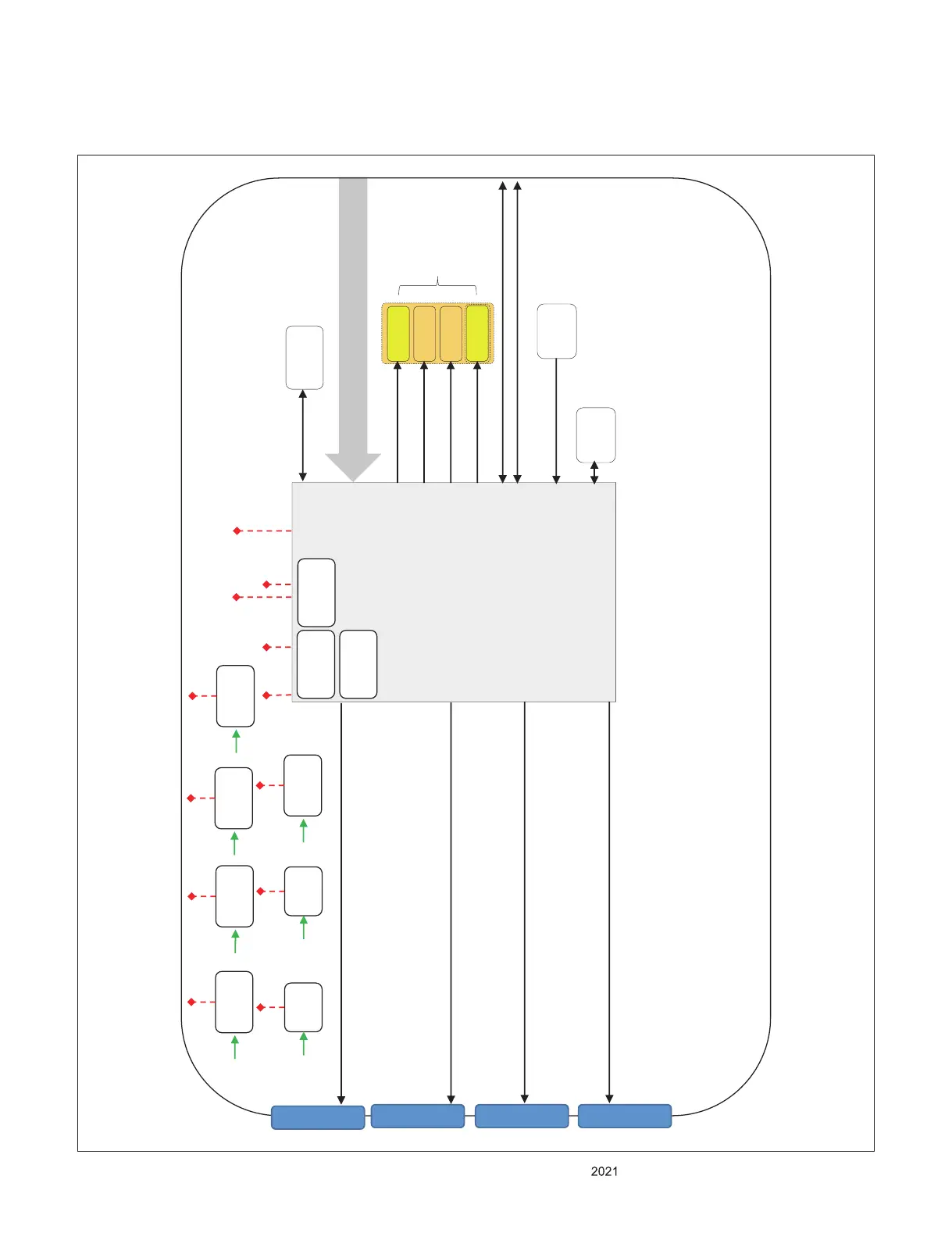 2021