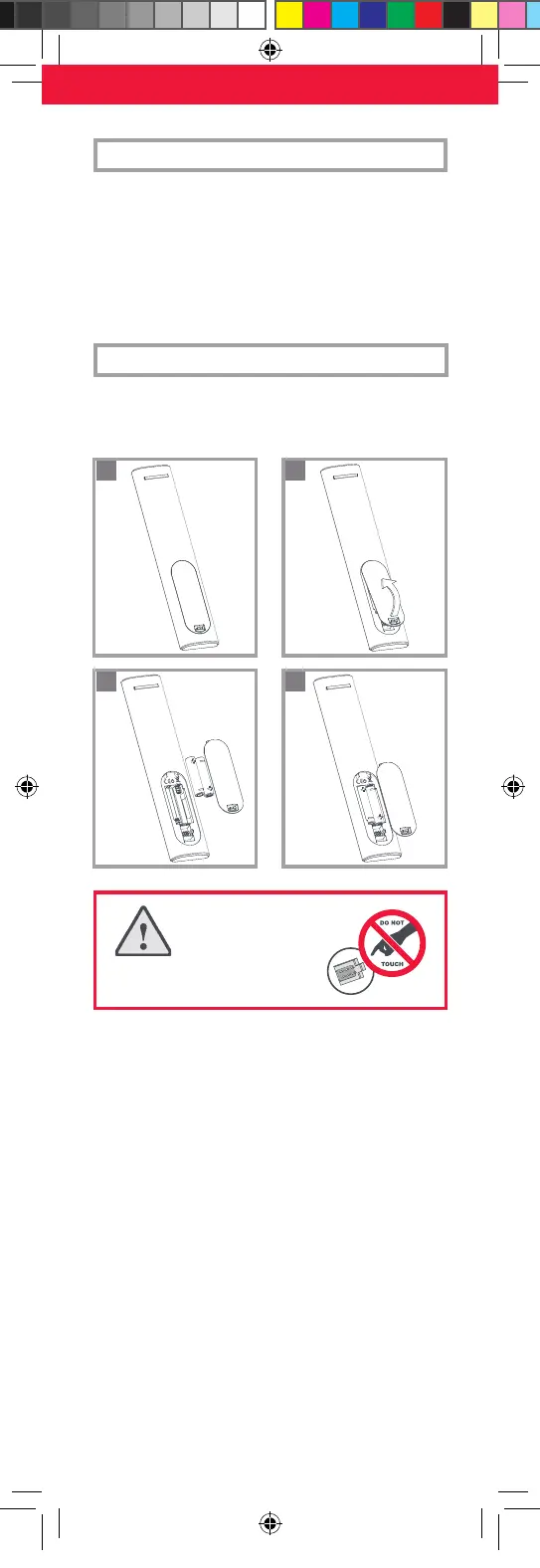 DO NOT

TOUCH