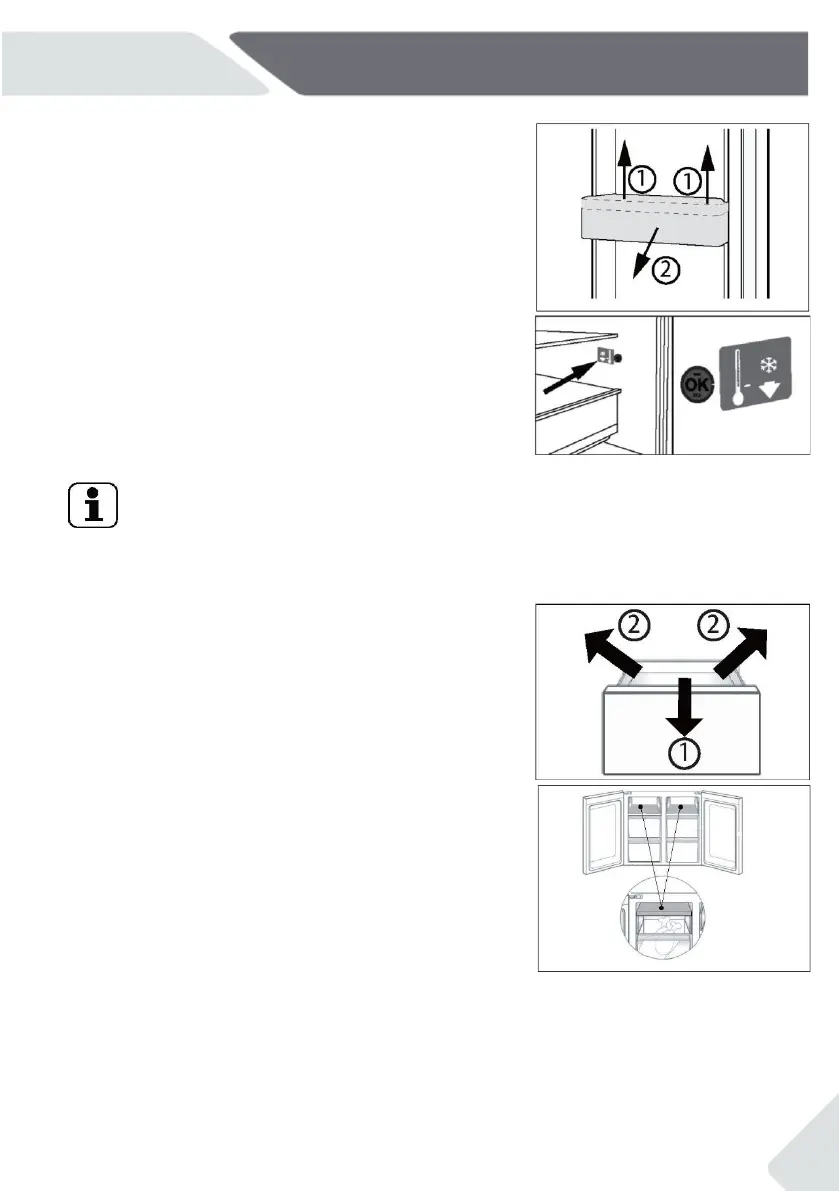 1 1
2

OK

2 2
1