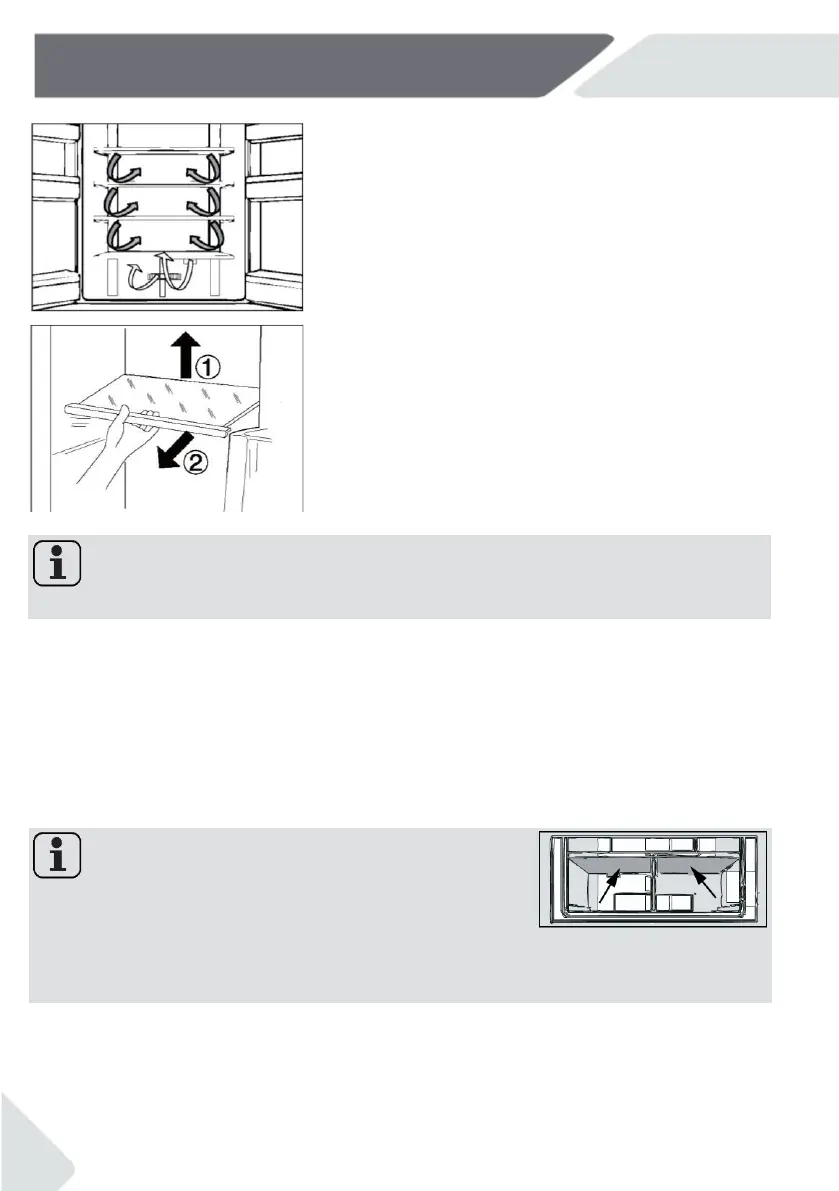 ①

②