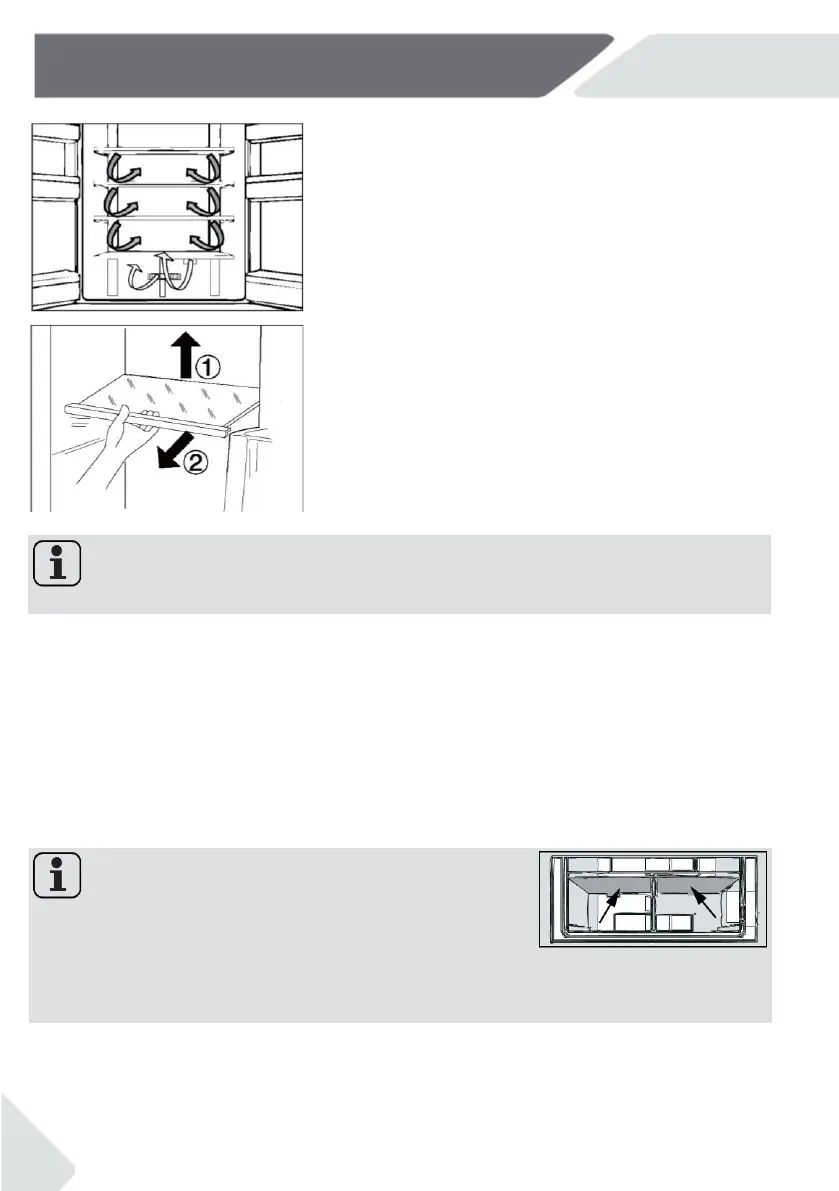 ①
②