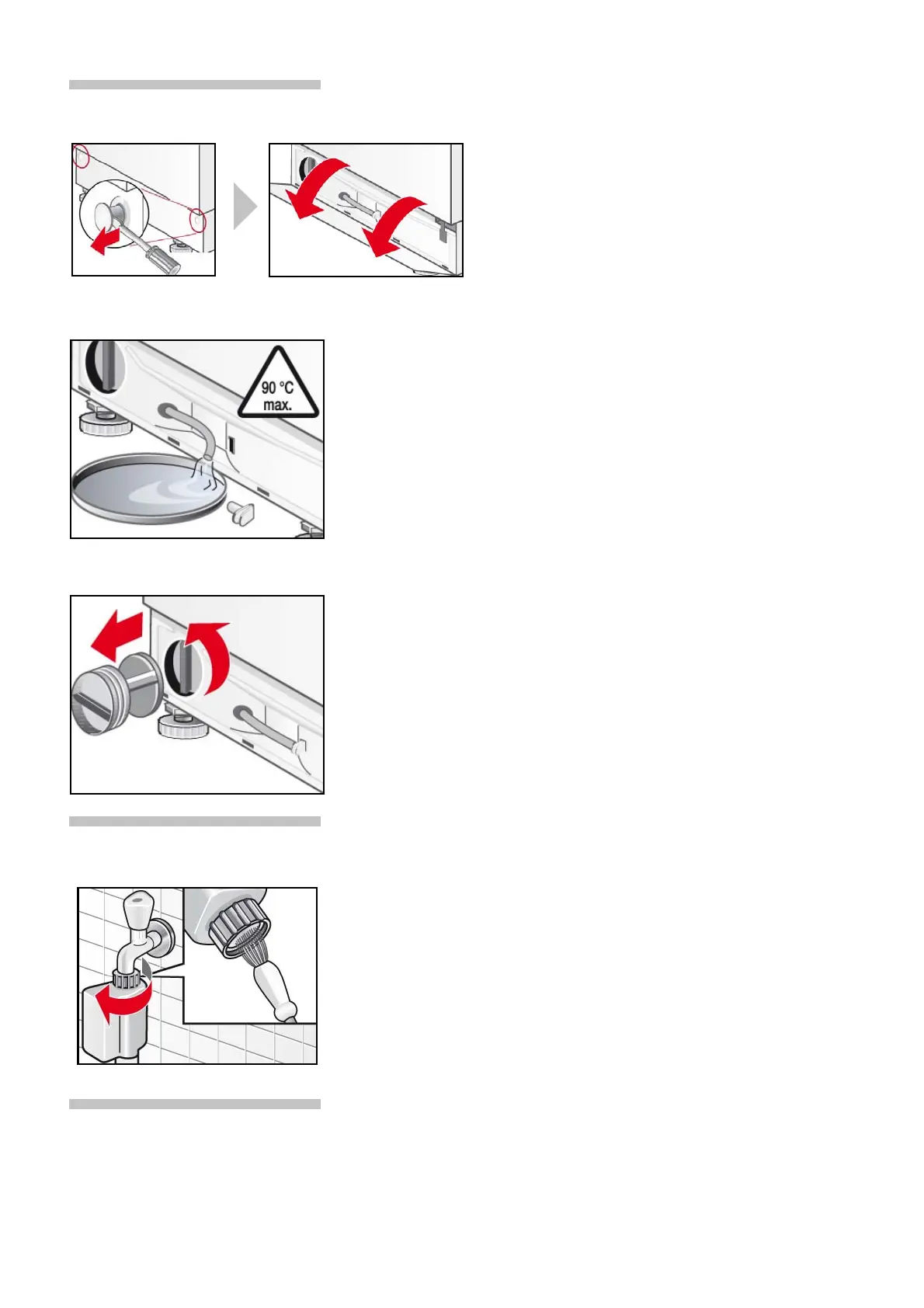 90 °C
max.