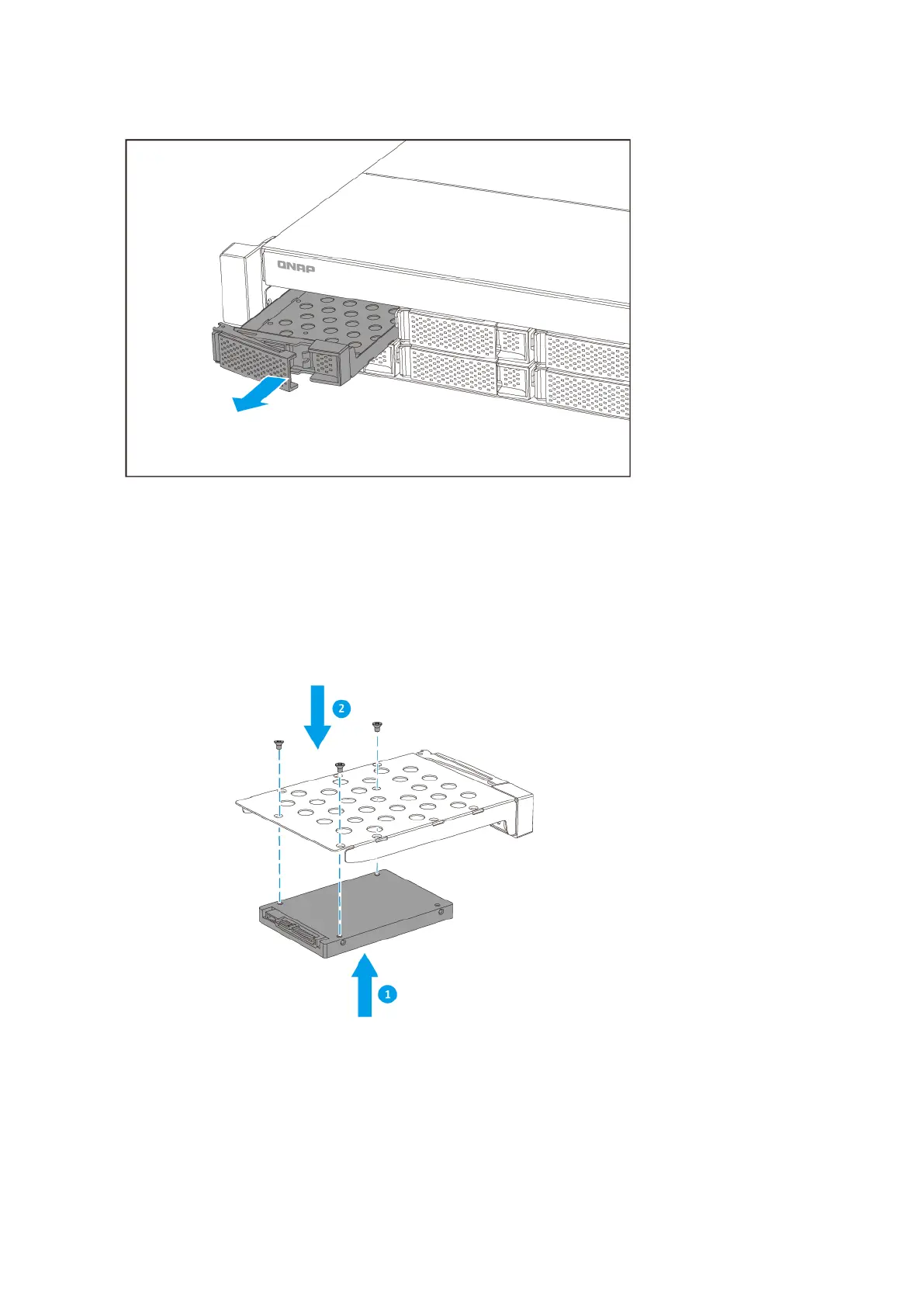 QNAP

2

1