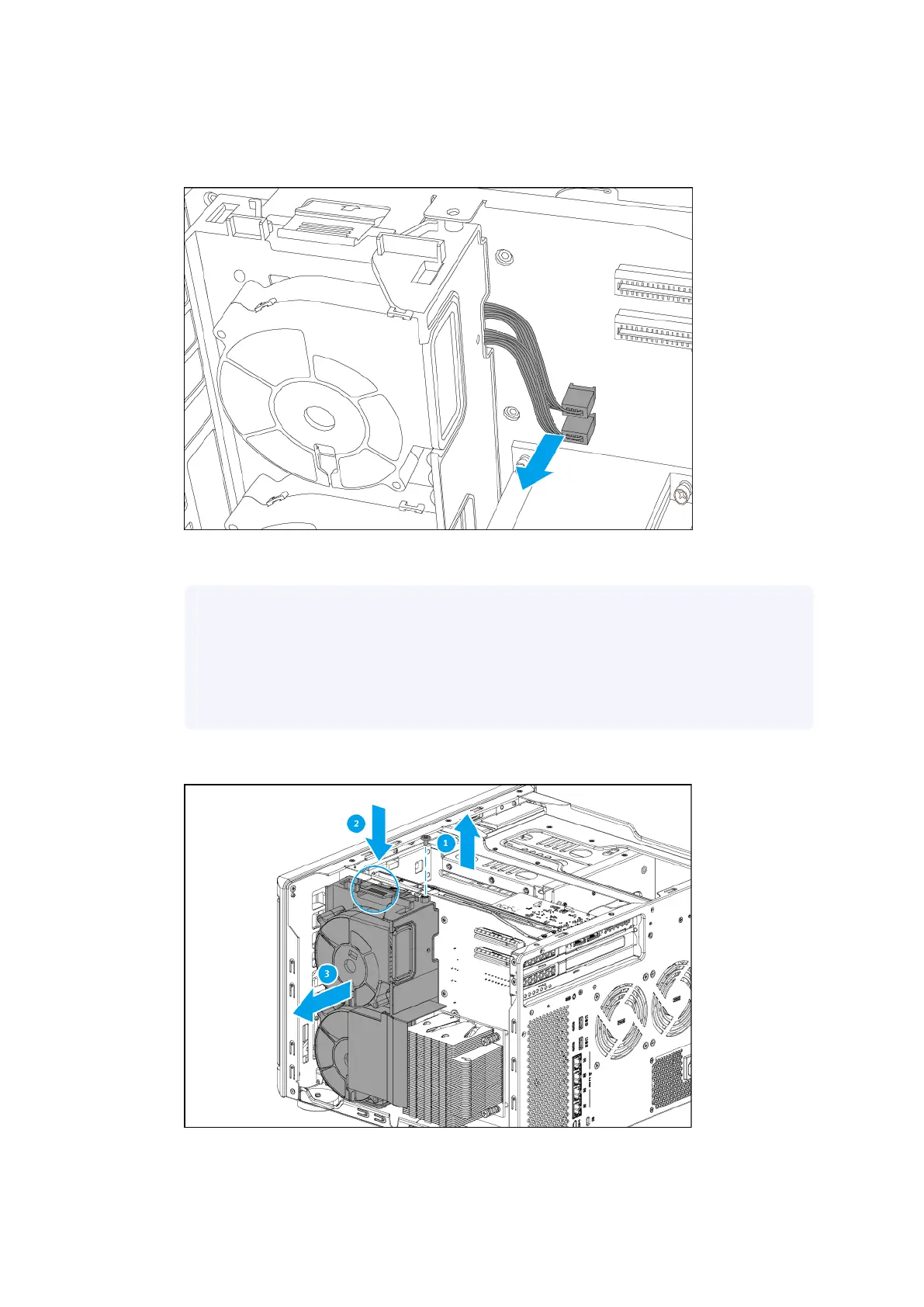 2

1

3