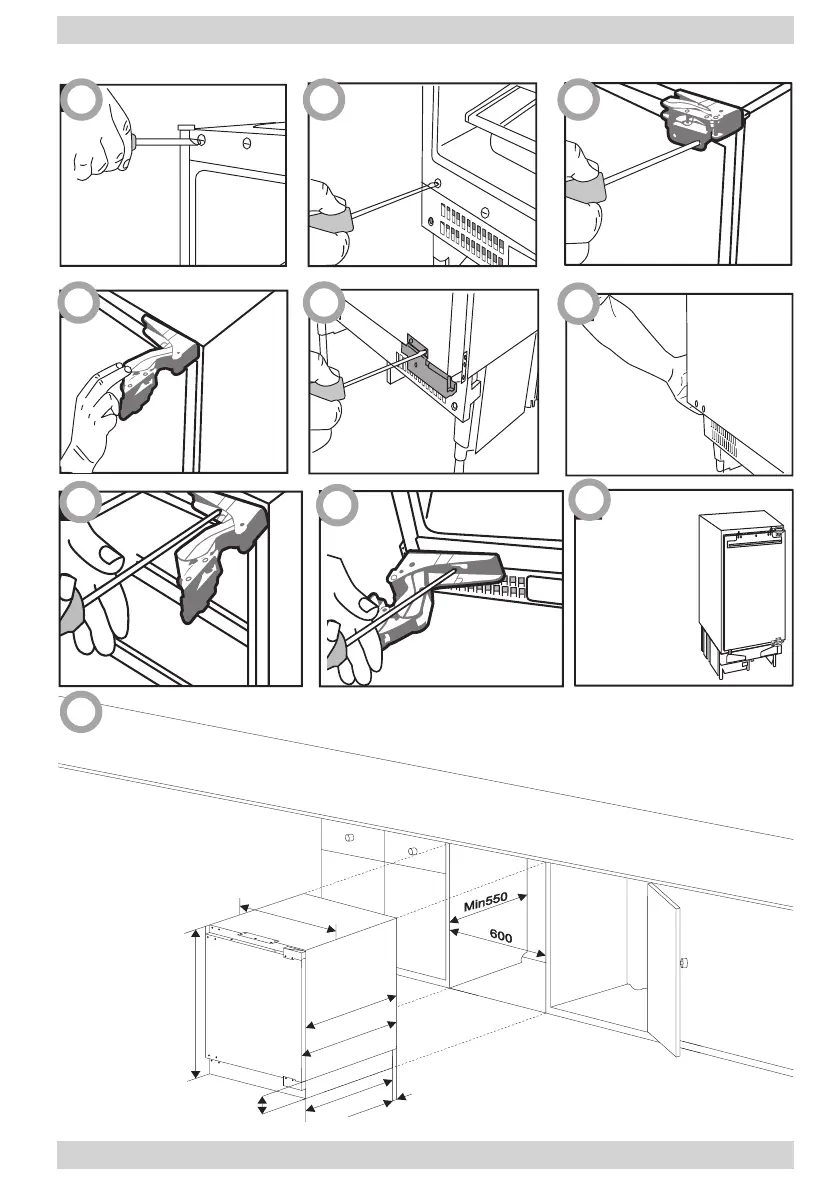 Min550

600