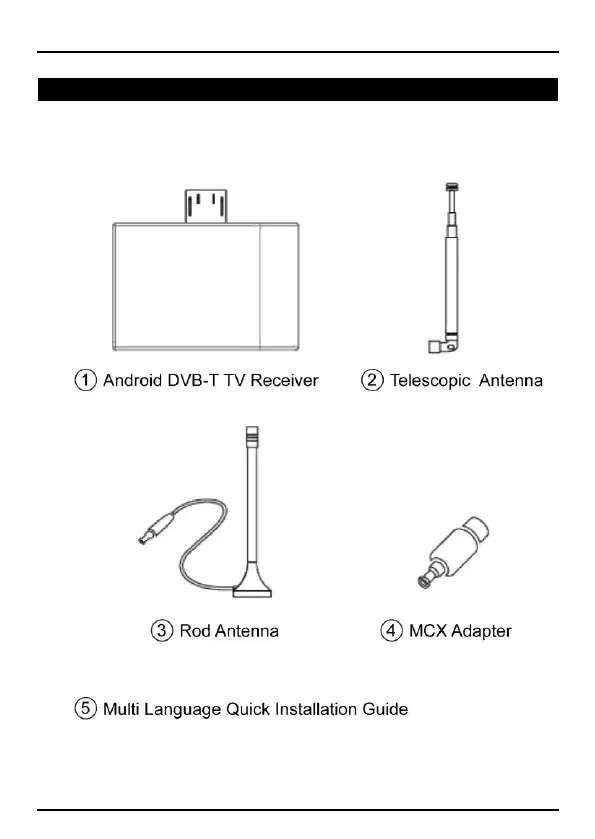 ① Android DVB-T TV Receiver
② Telescopic Antenna
③ Rod Antenna
④ MCX Adapter
⑤ Multi Language Quick Installation Guide