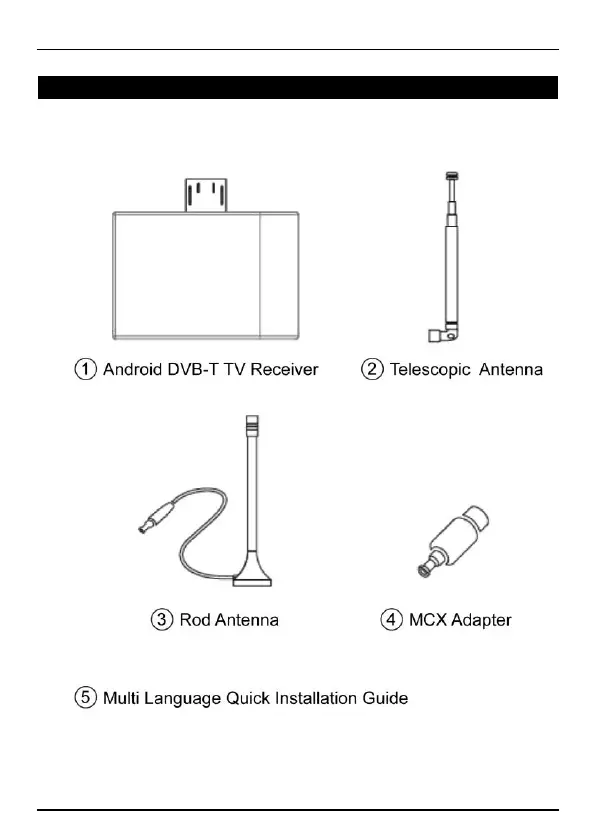 ① Android DVB-T TV Receiver

② Telescopic Antenna

③ Rod Antenna

④ MCX Adapter

⑤ Multi Language Quick Installation Guide