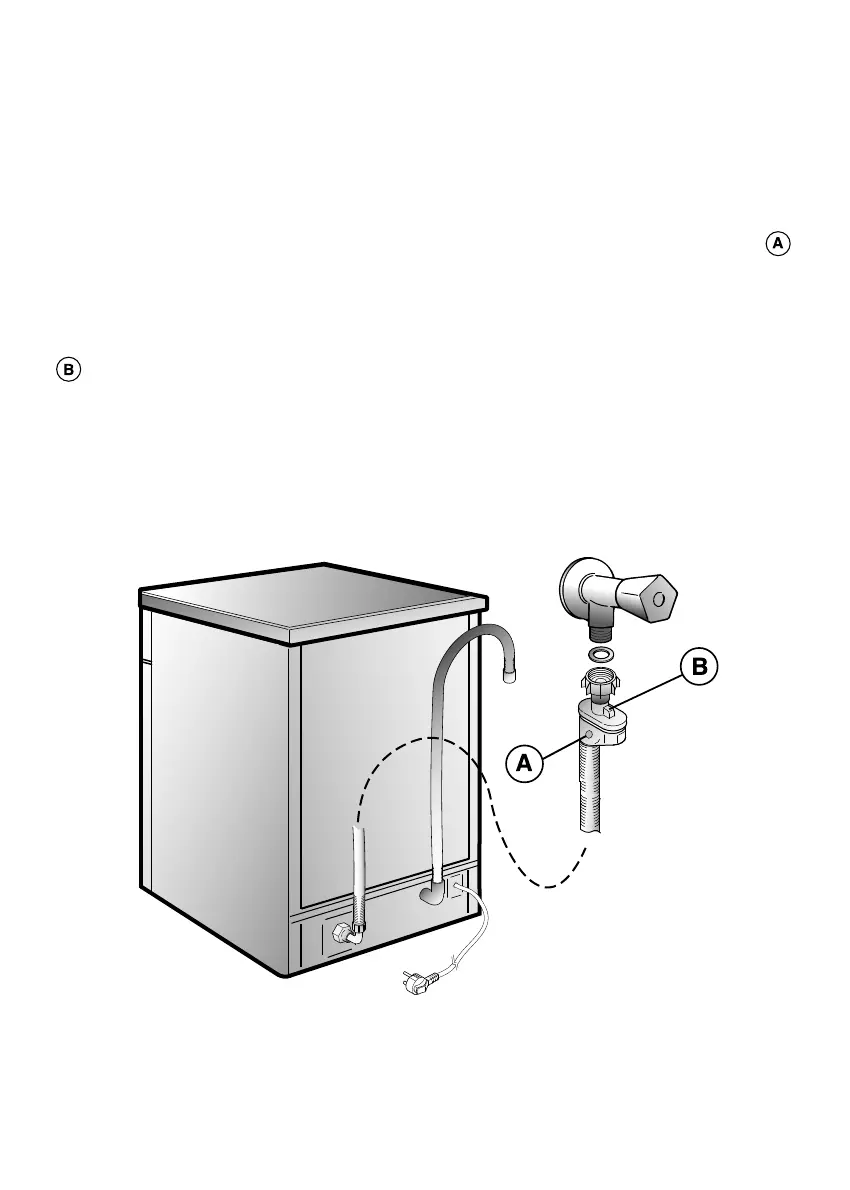 A

B

B

A