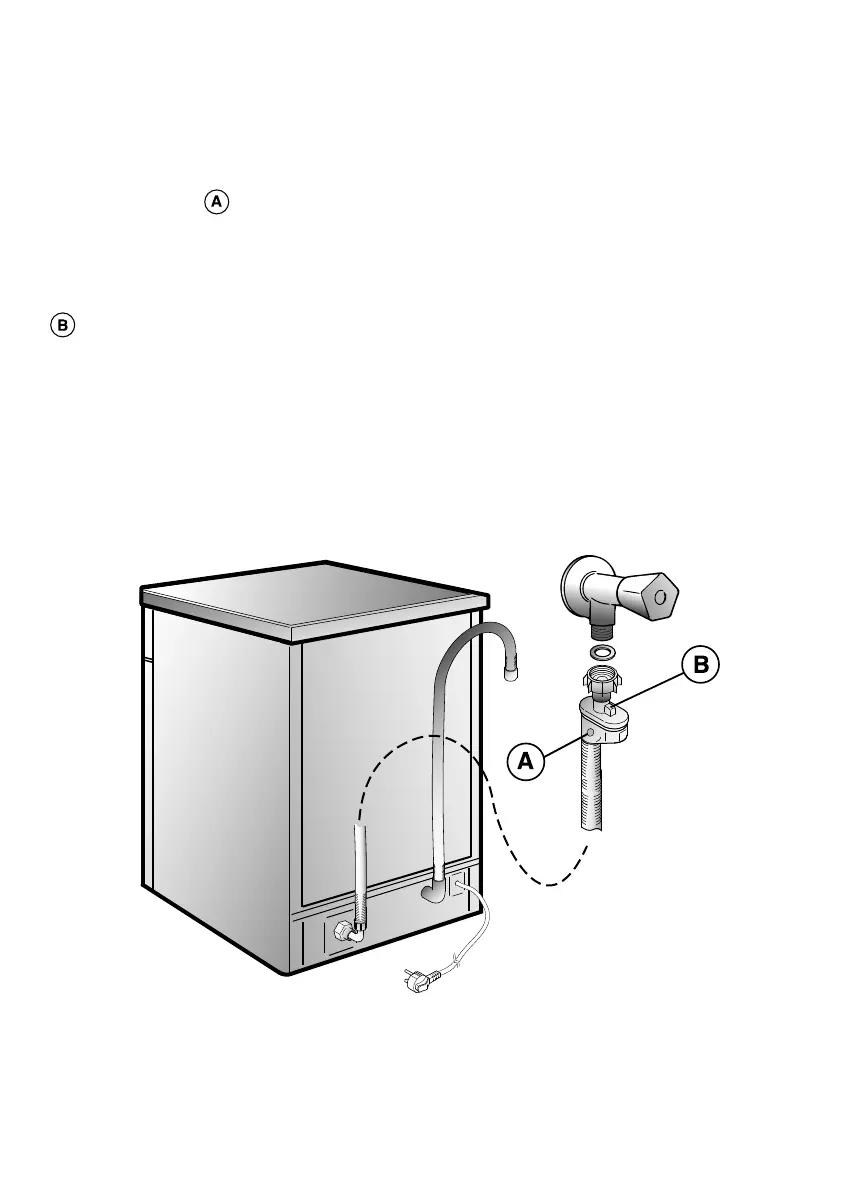 A

B

B

A