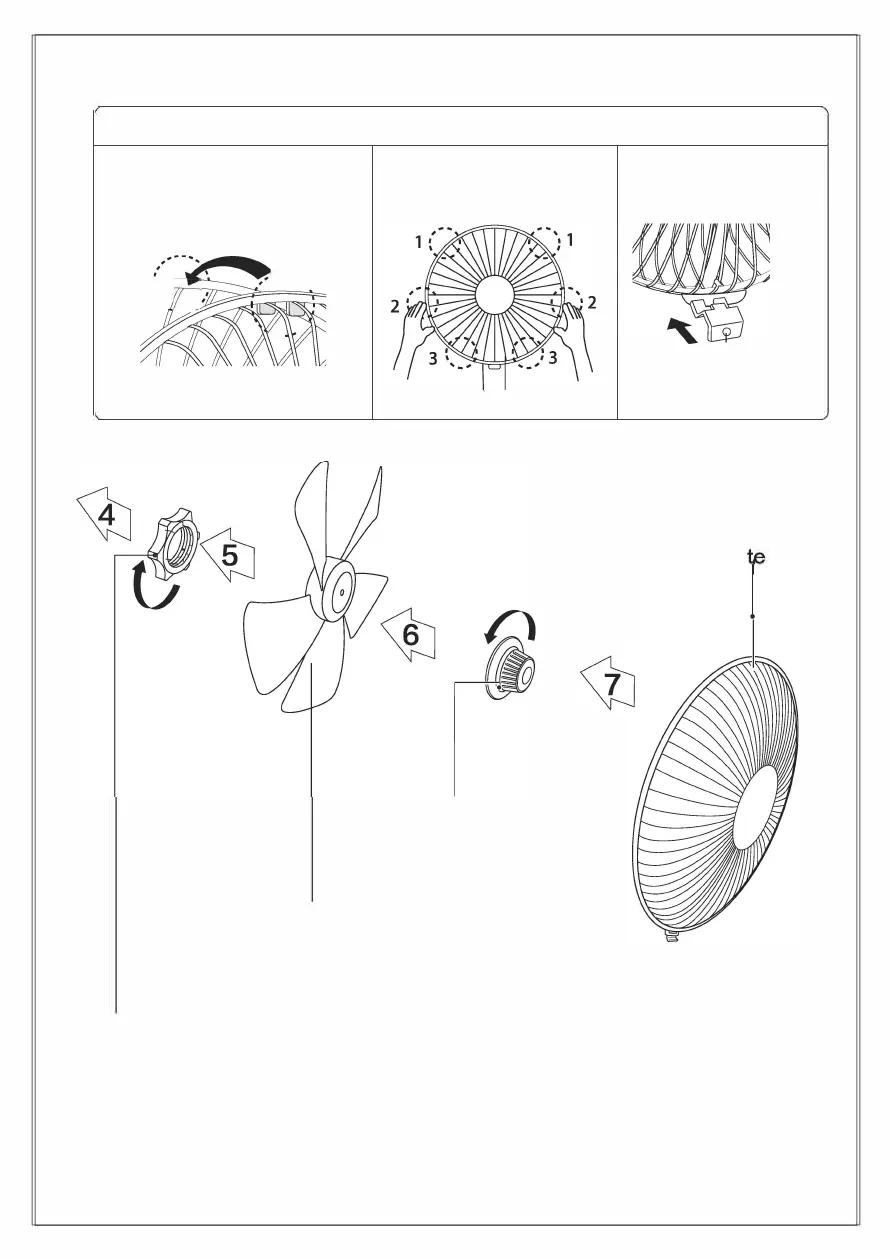 1 1
2 2
3 3

4
5
6
7
te