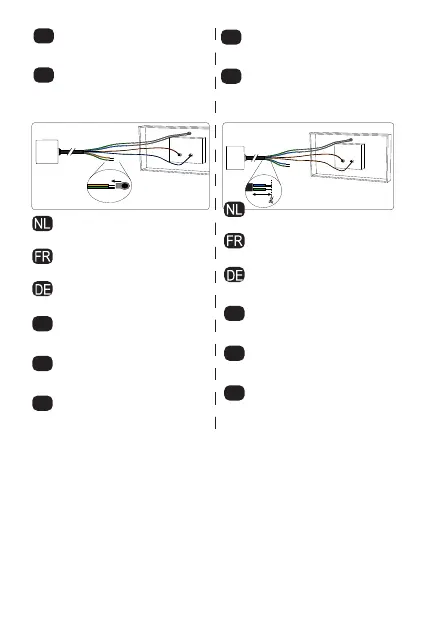 NL

FR

DE

NL

FR

DE