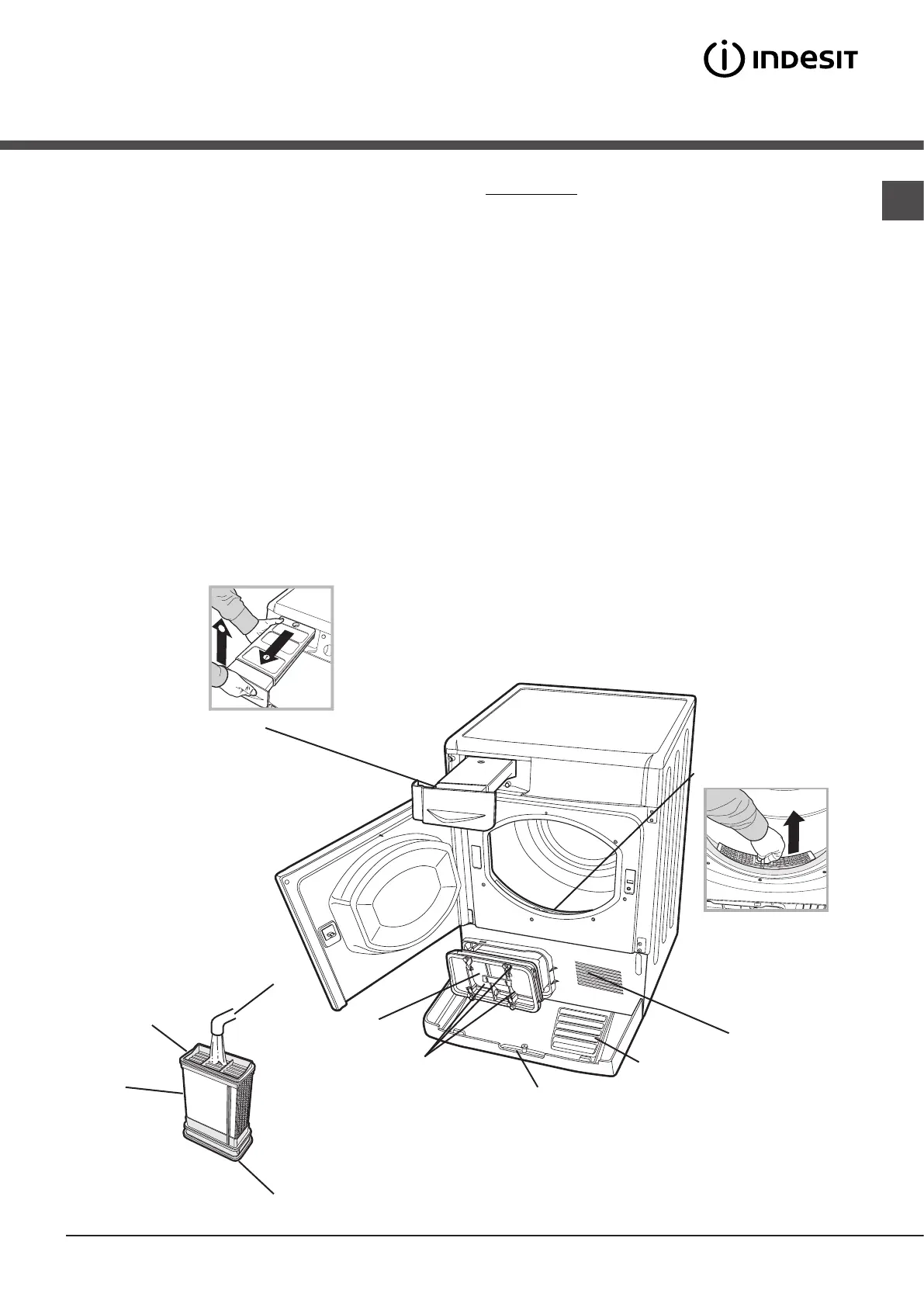 INDESIT