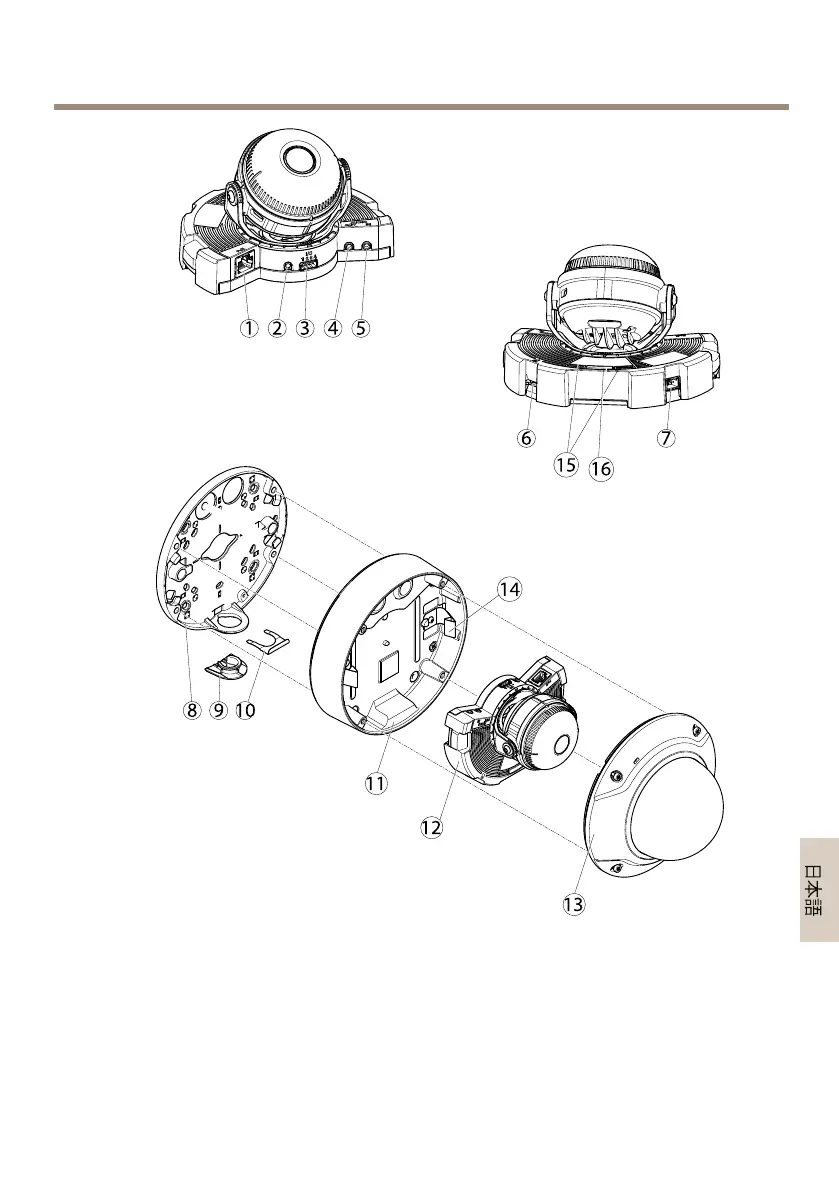 1 2 3 4 5

6 7
15 16

14

8 9 10

11

12

13

日本語