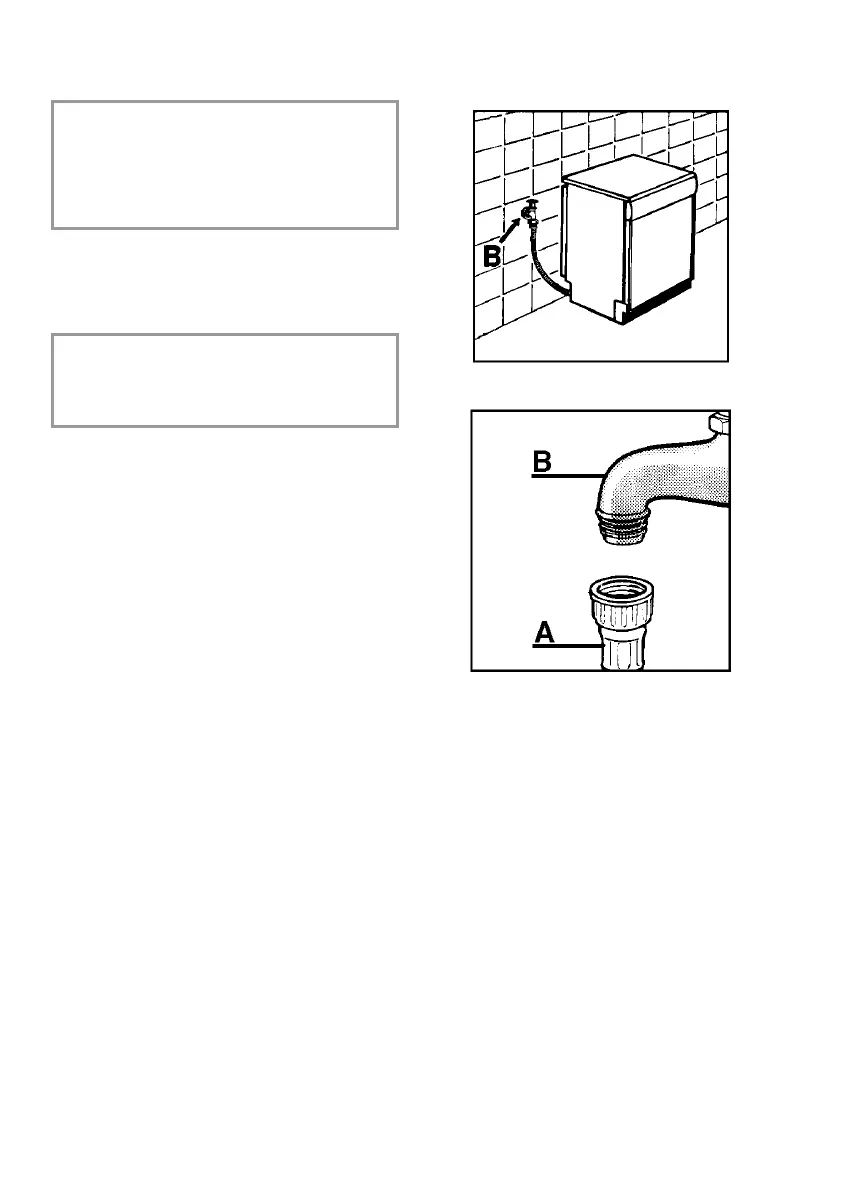 B

B

A