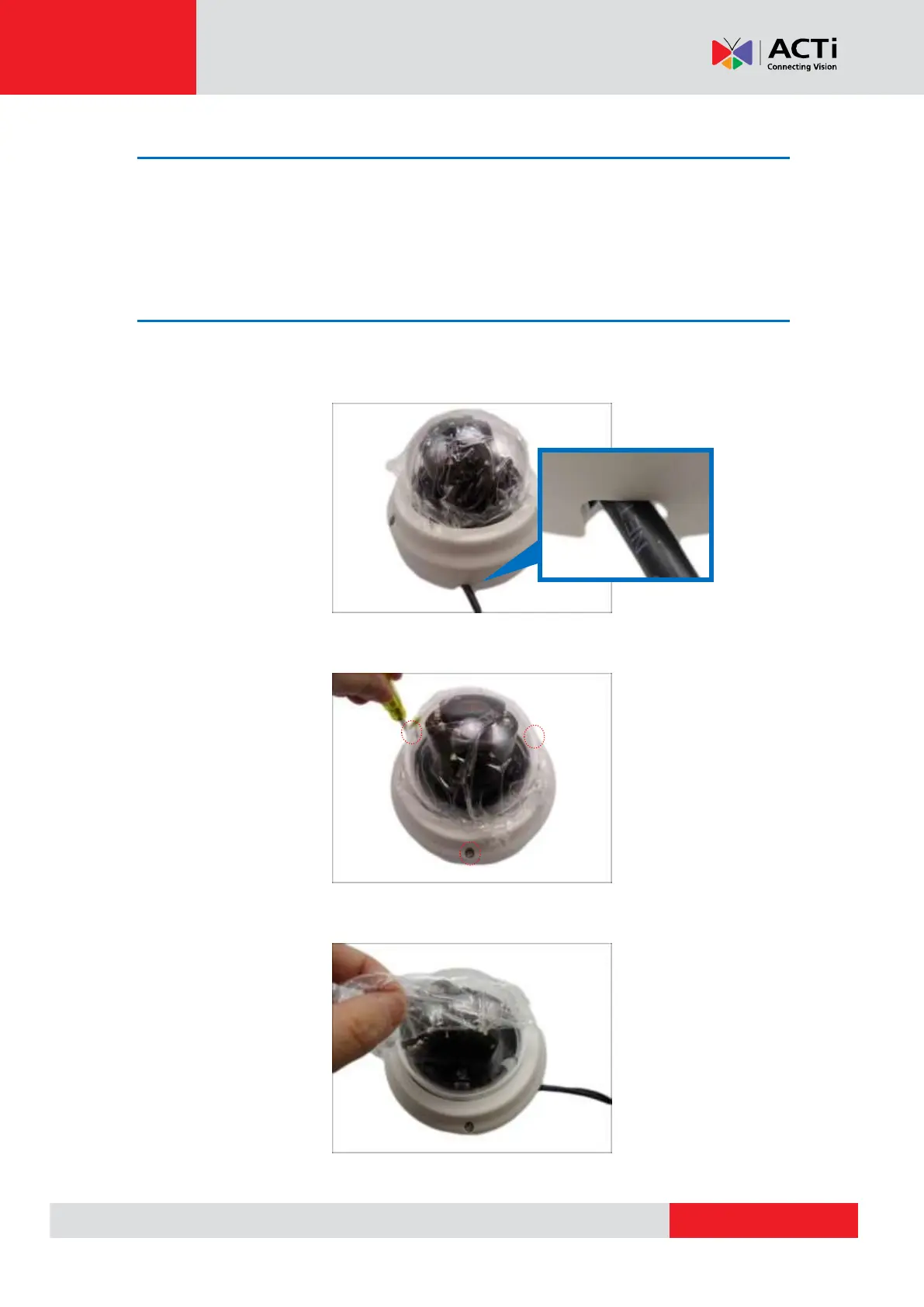 ACTi
Connecting Vision