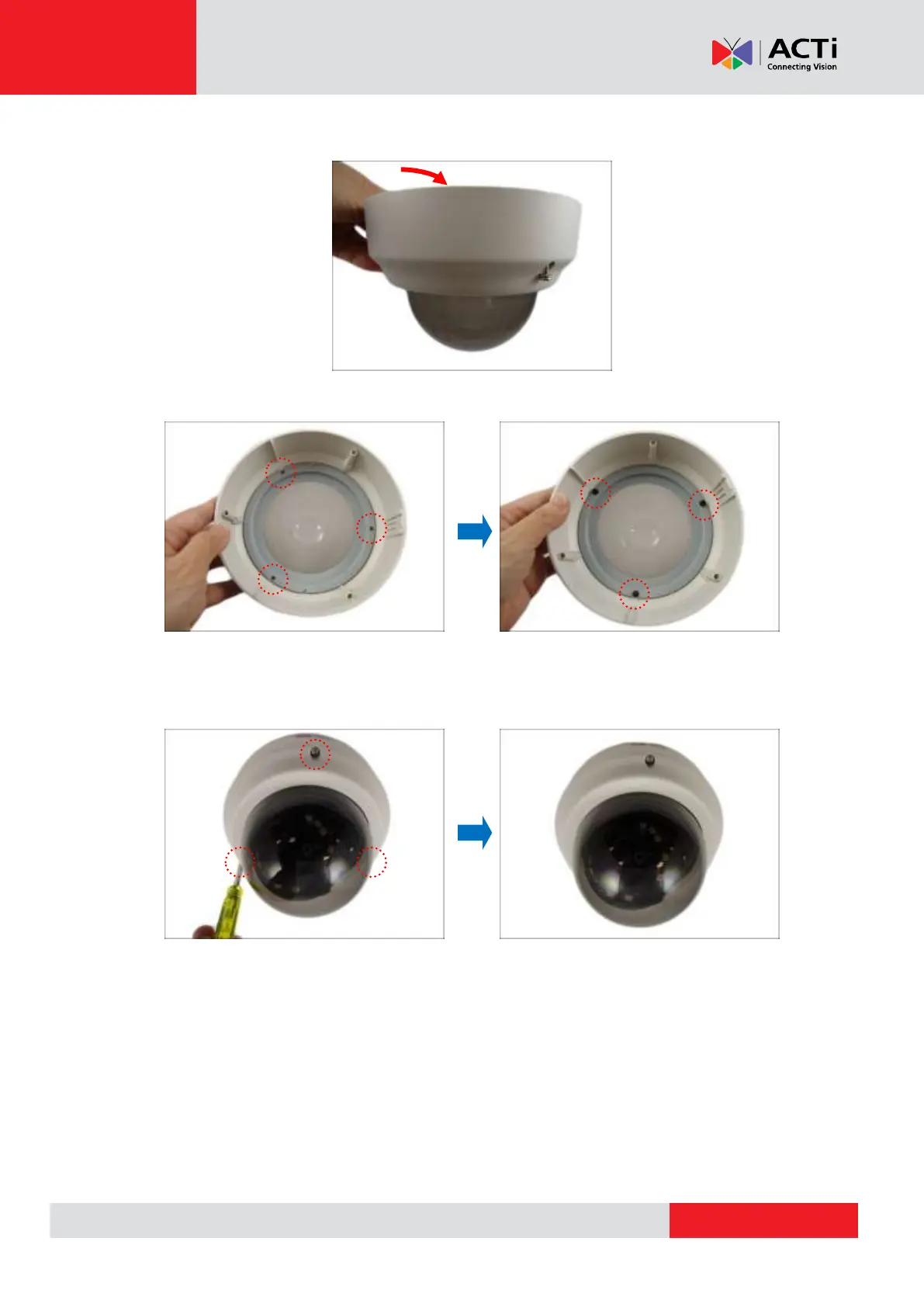 ACTi
Connecting Vision