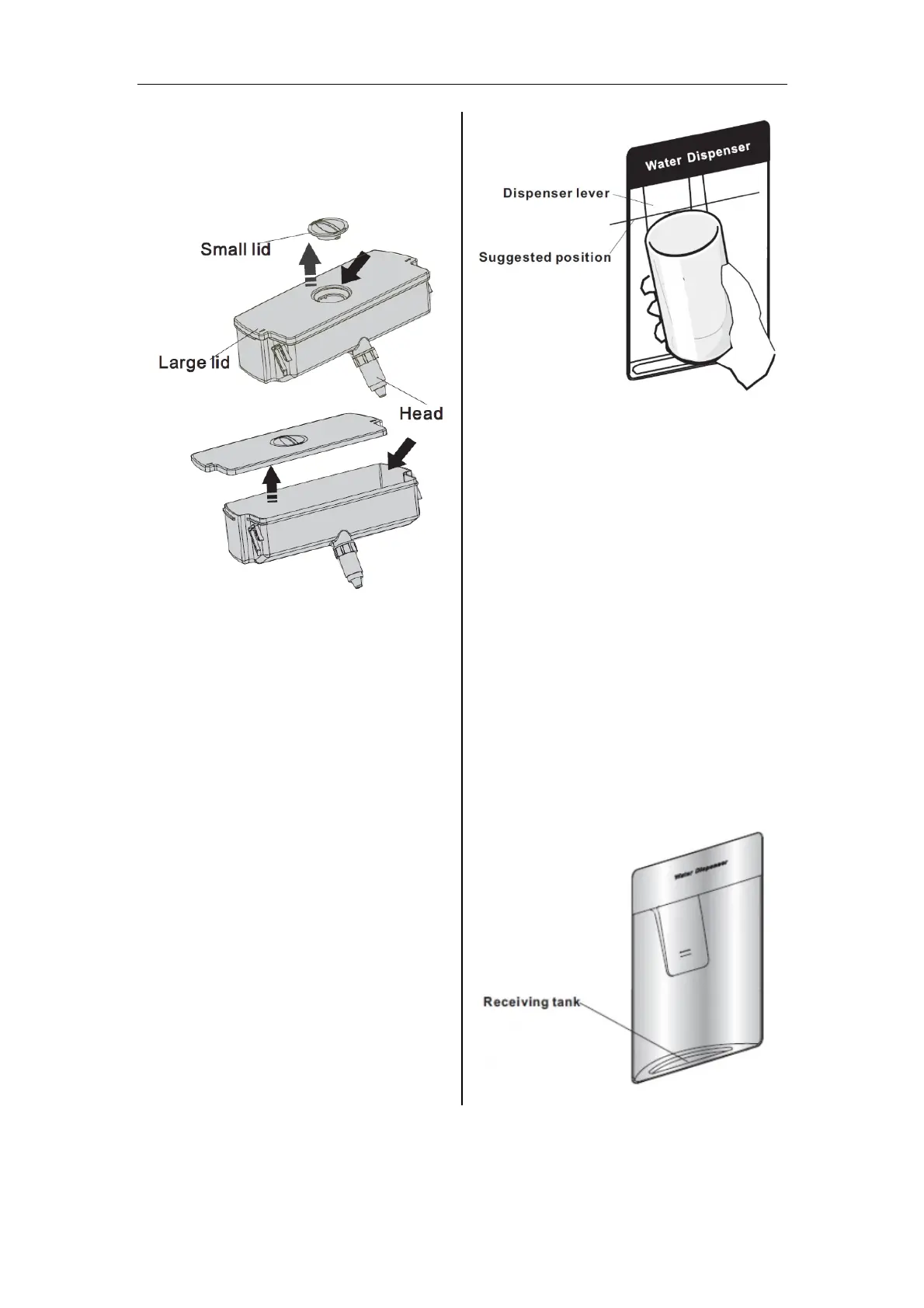 Small lid

Large lid

Head

Water Dispenser

Dispenser lever

Suggested position

Water Dispenser

Receiving tank