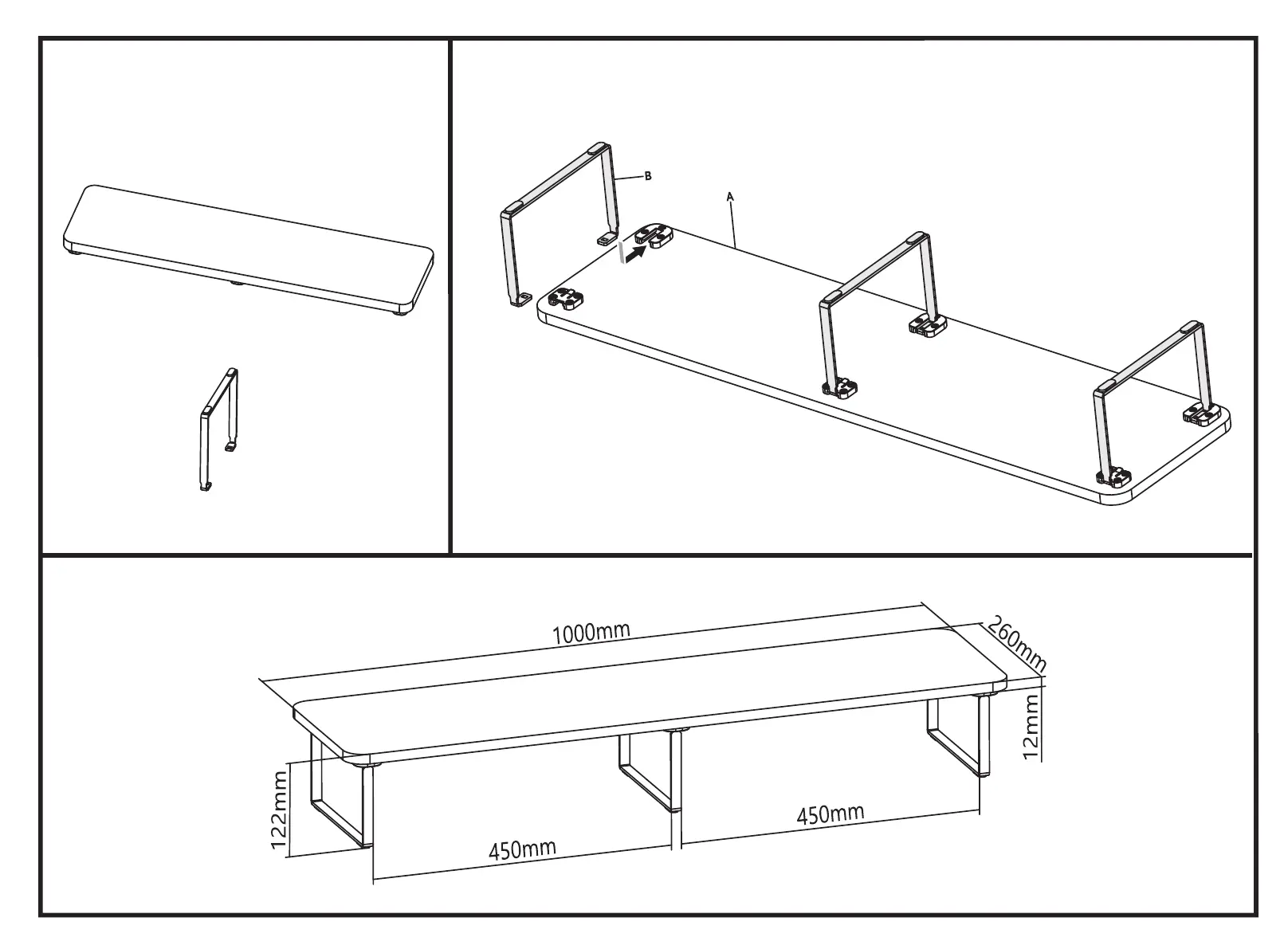 B

A

1000mm

260mm

12mm

122mm

450mm

450mm