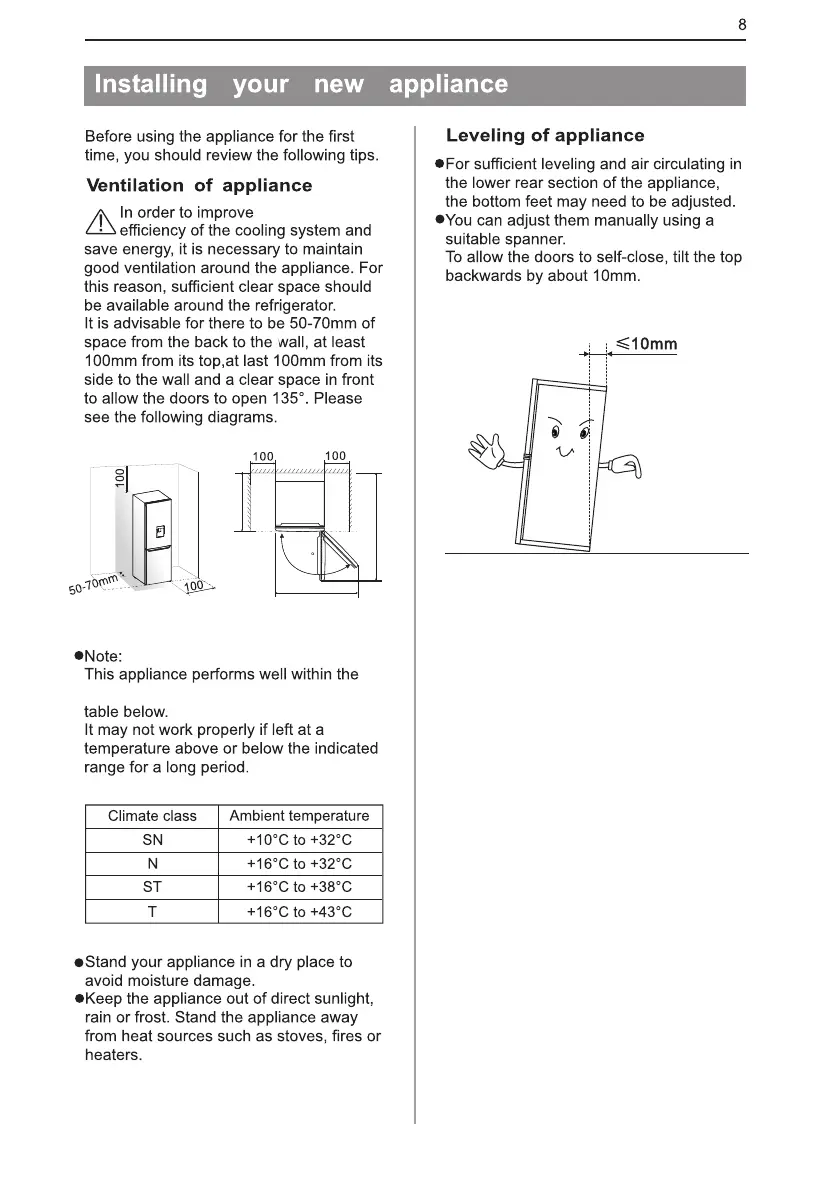 8

Installing your new appliance

Before using the appliance for the first time, you should review the following tips.

Ventilation of appliance

In order to improve efficiency of the cooling system and save energy, it is necessary to maintain good ventilation around the appliance. For this reason, sufficient clear space should be available around the refrigerator.
It is advisable for there to be 50-70mm of space from the back to the wall, at least 100mm from its top,at last 100mm from its side to the wall and a clear space in front to allow the doors to open 135°. Please see the following diagrams.

100

50-70mm

100

100

100

●Note:
This appliance performs well within the

table below.
It may not work properly if left at a temperature above or below the indicated range for a long period.

| Climate class | Ambient temperature |
|---|---|
| SN | +10°C to +32°C |
| N | +16°C to +32°C |
| ST | +16°C to +38°C |
| T | +16°C to +43°C |

●Stand your appliance in a dry place to avoid moisture damage.
●Keep the appliance out of direct sunlight, rain or frost. Stand the appliance away from heat sources such as stoves, fires or heaters.

Leveling of appliance

●For sufficient leveling and air circulating in the lower rear section of the appliance, the bottom feet may need to be adjusted.
●You can adjust them manually using a suitable spanner.
To allow the doors to self-close, tilt the top backwards by about 10mm.

≤10mm