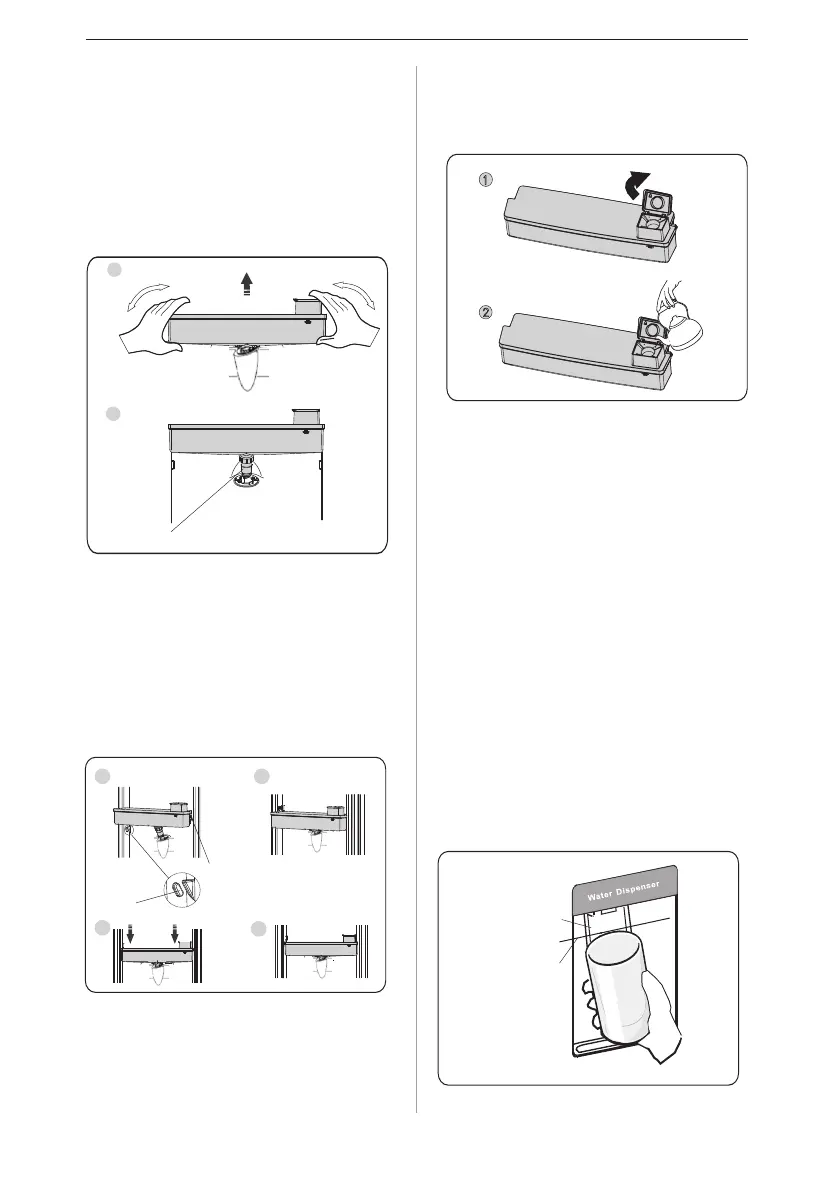 ①

②

Water Dispensor