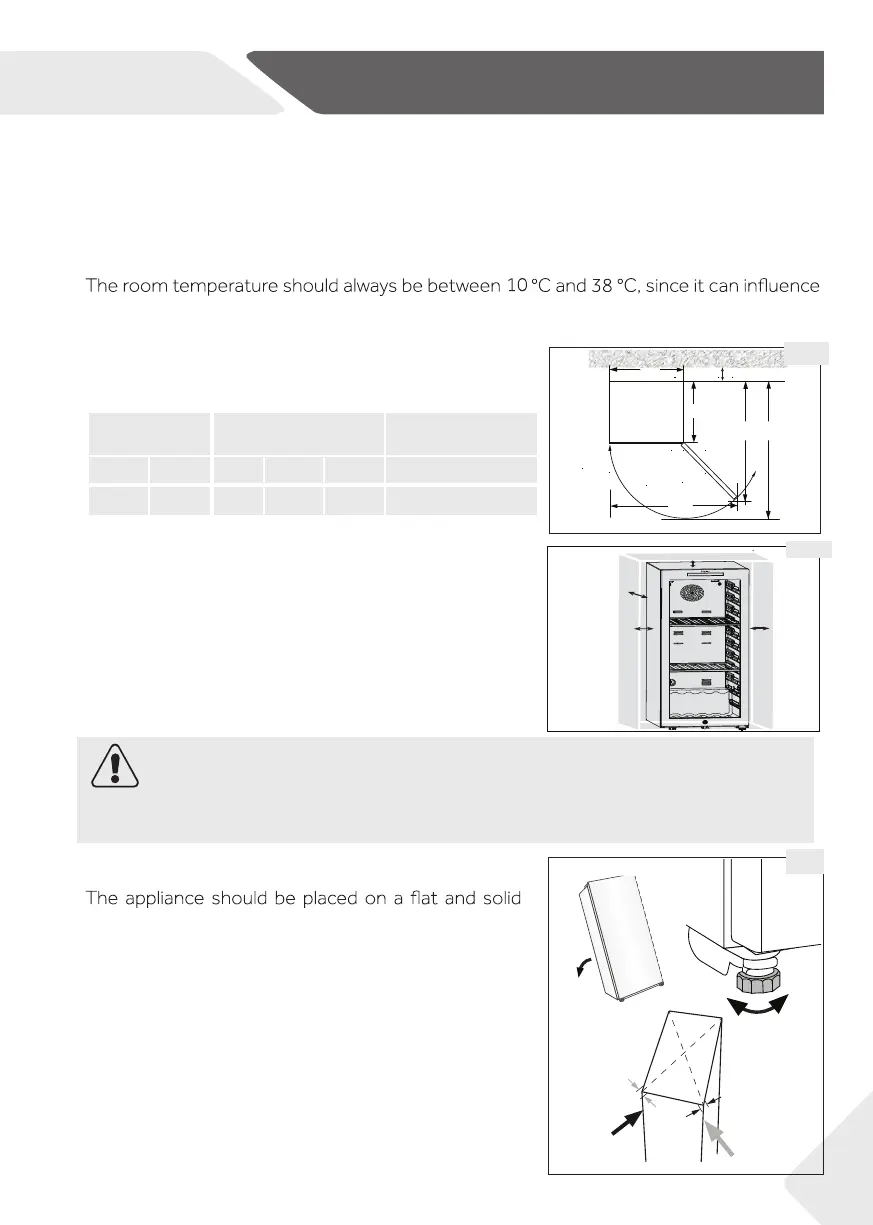 The room temperature should always be between 10 °C and 38 °C, since it can influence

The appliance should be placed on a flat and solid