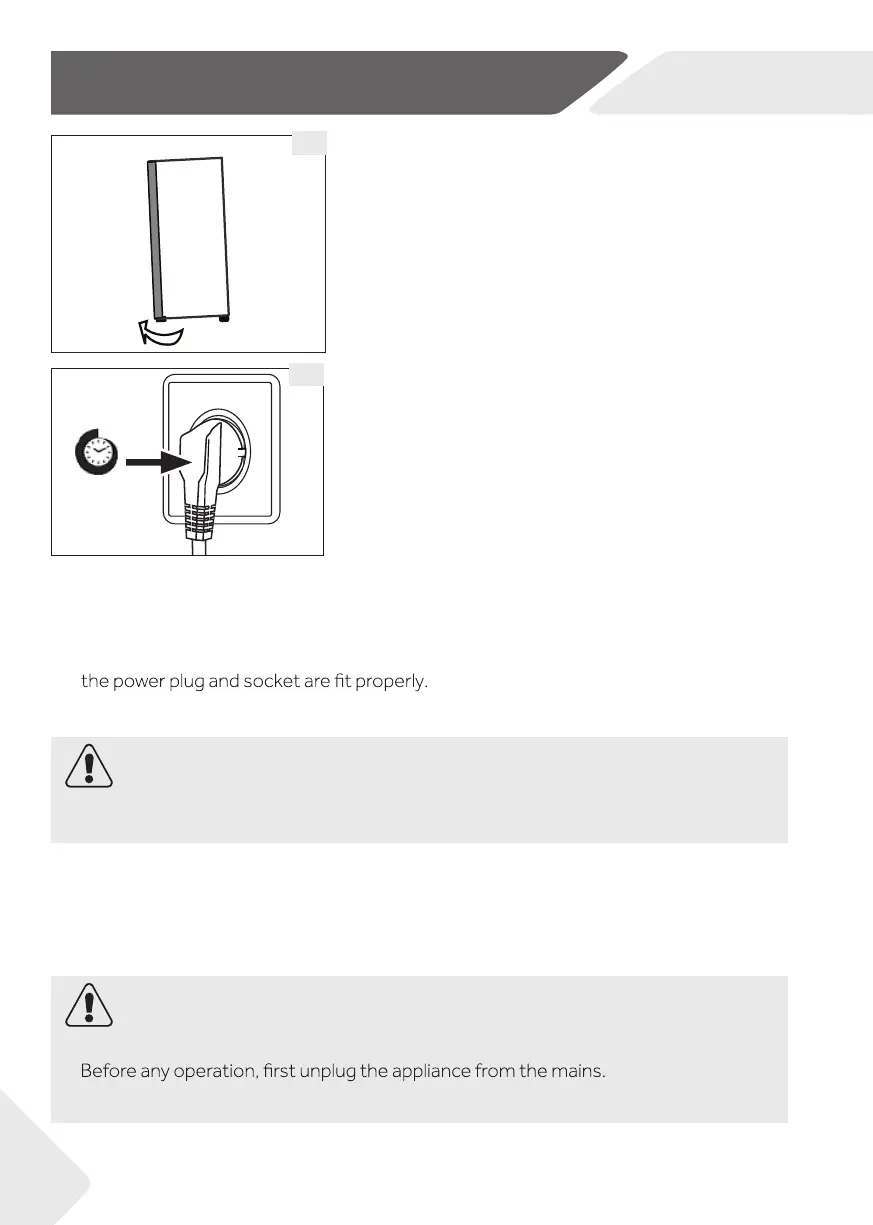 the power plug and socket are fit properly.

Before any operation, first unplug the appliance from the mains.