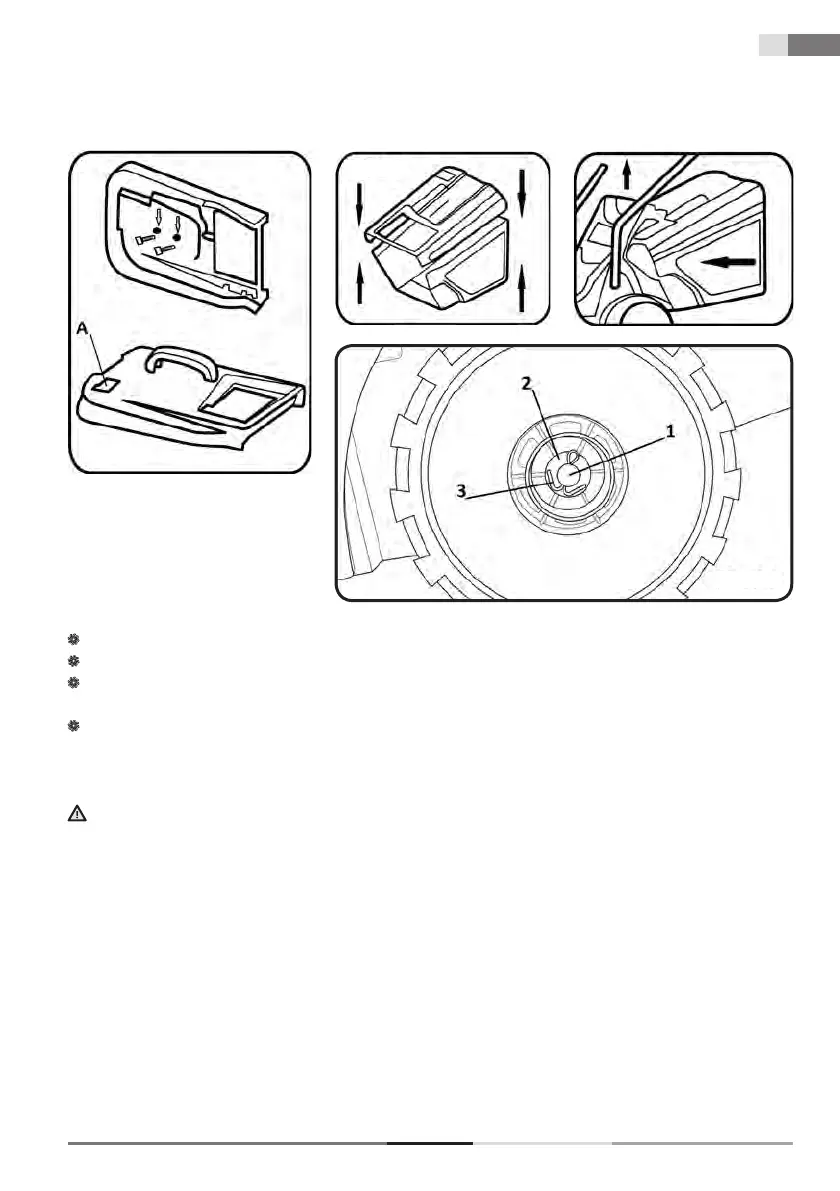 A

2

1

3