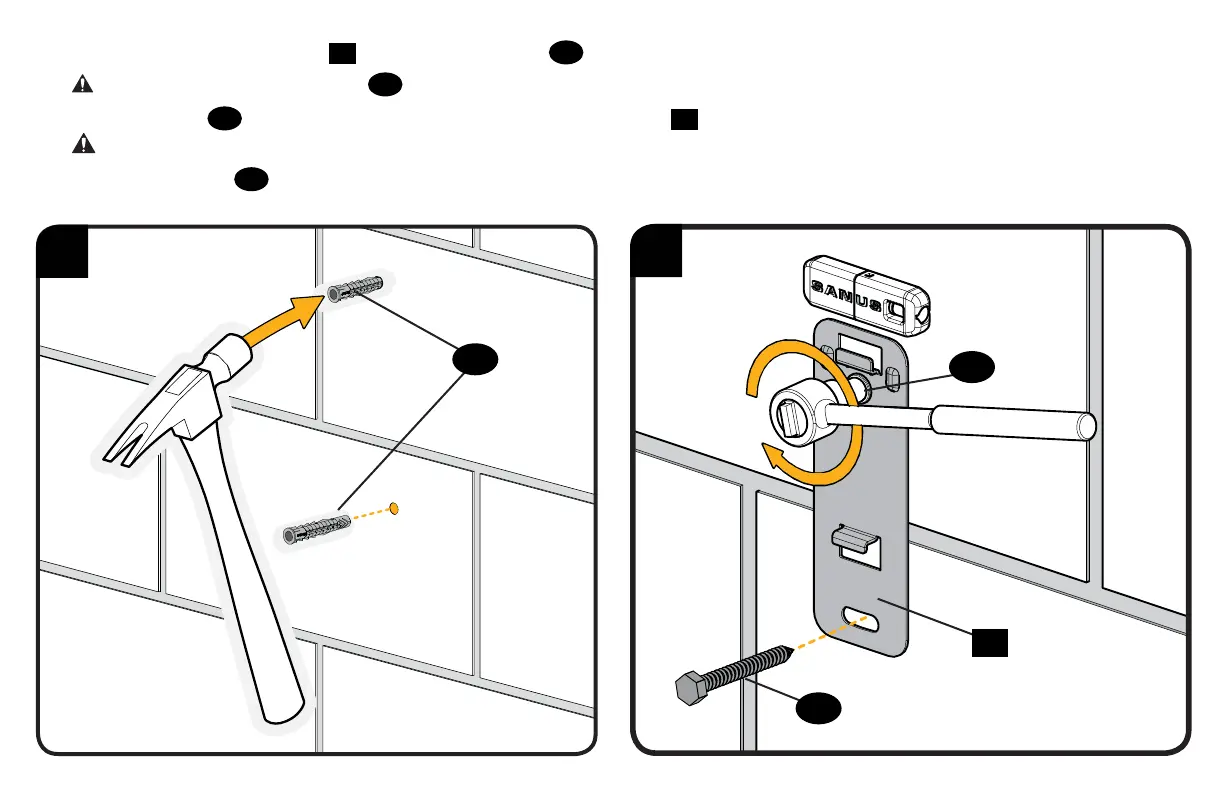 SANUS