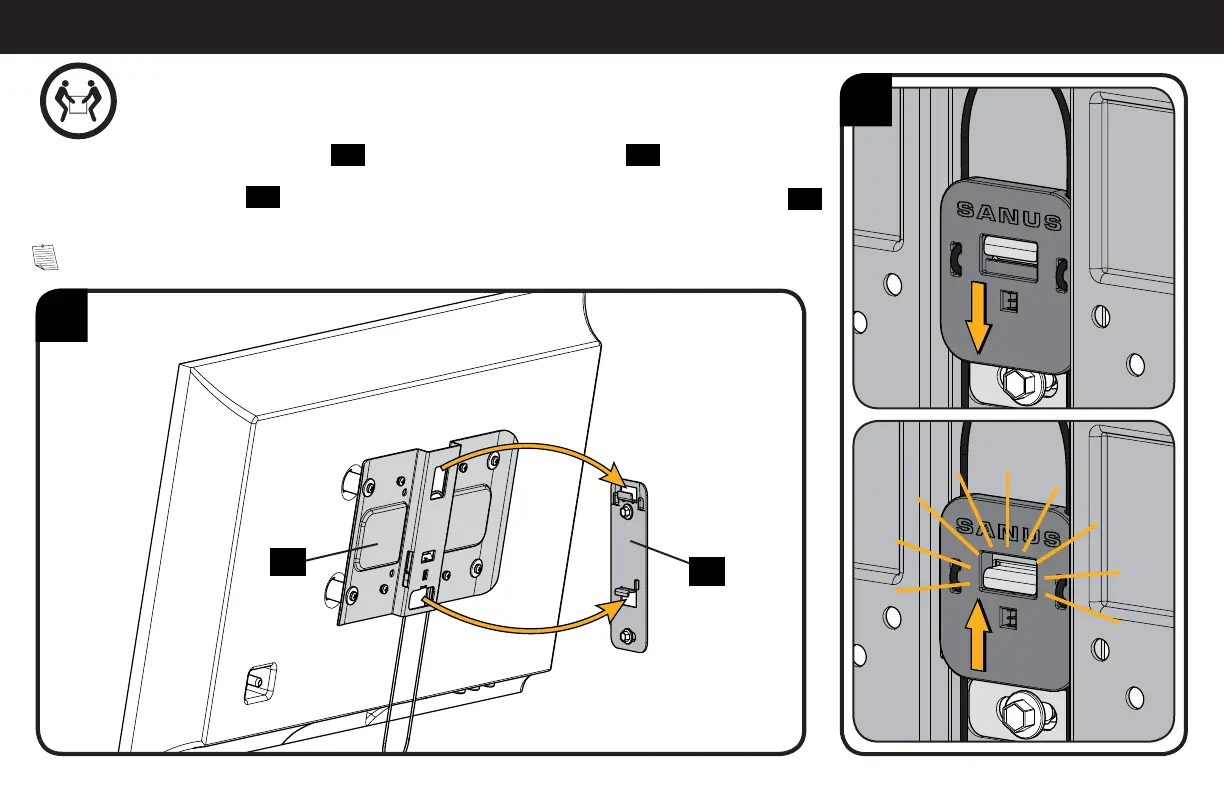 SANUS

SANUS