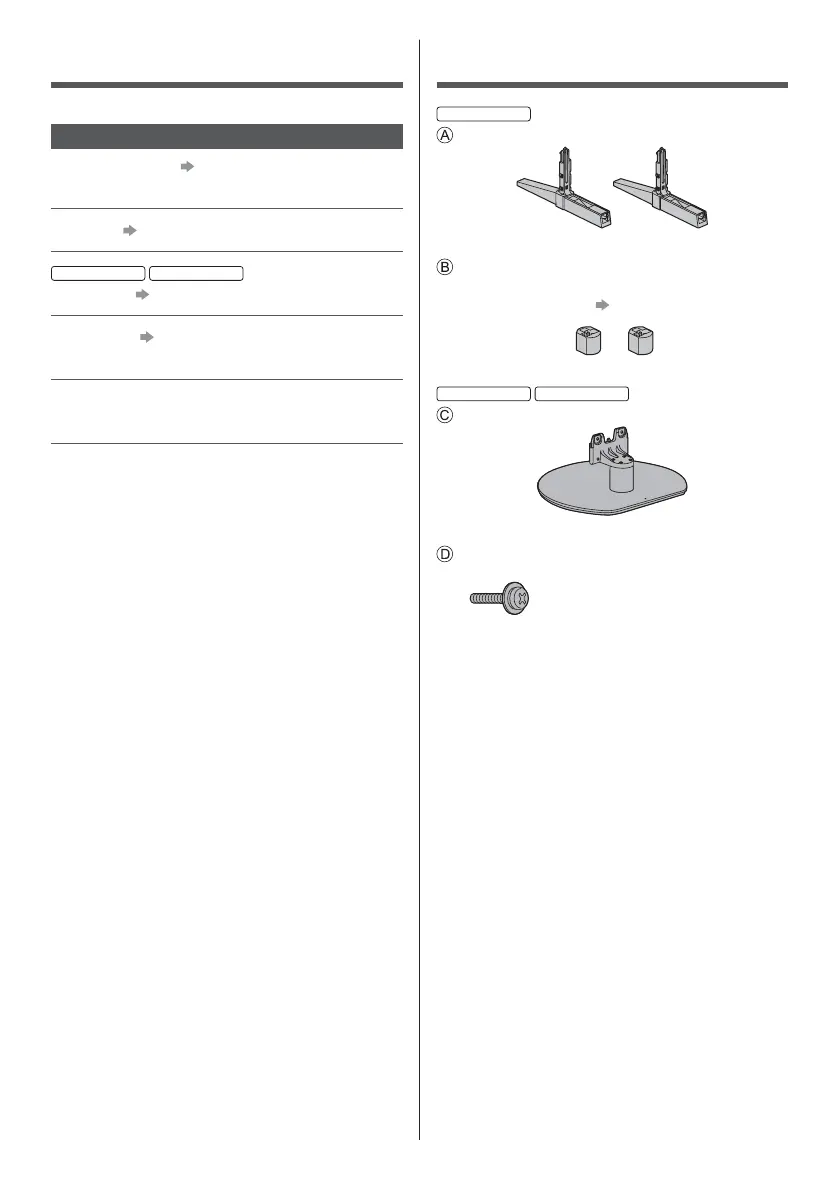 Ⓐ

Ⓑ

Ⓒ

Ⓓ