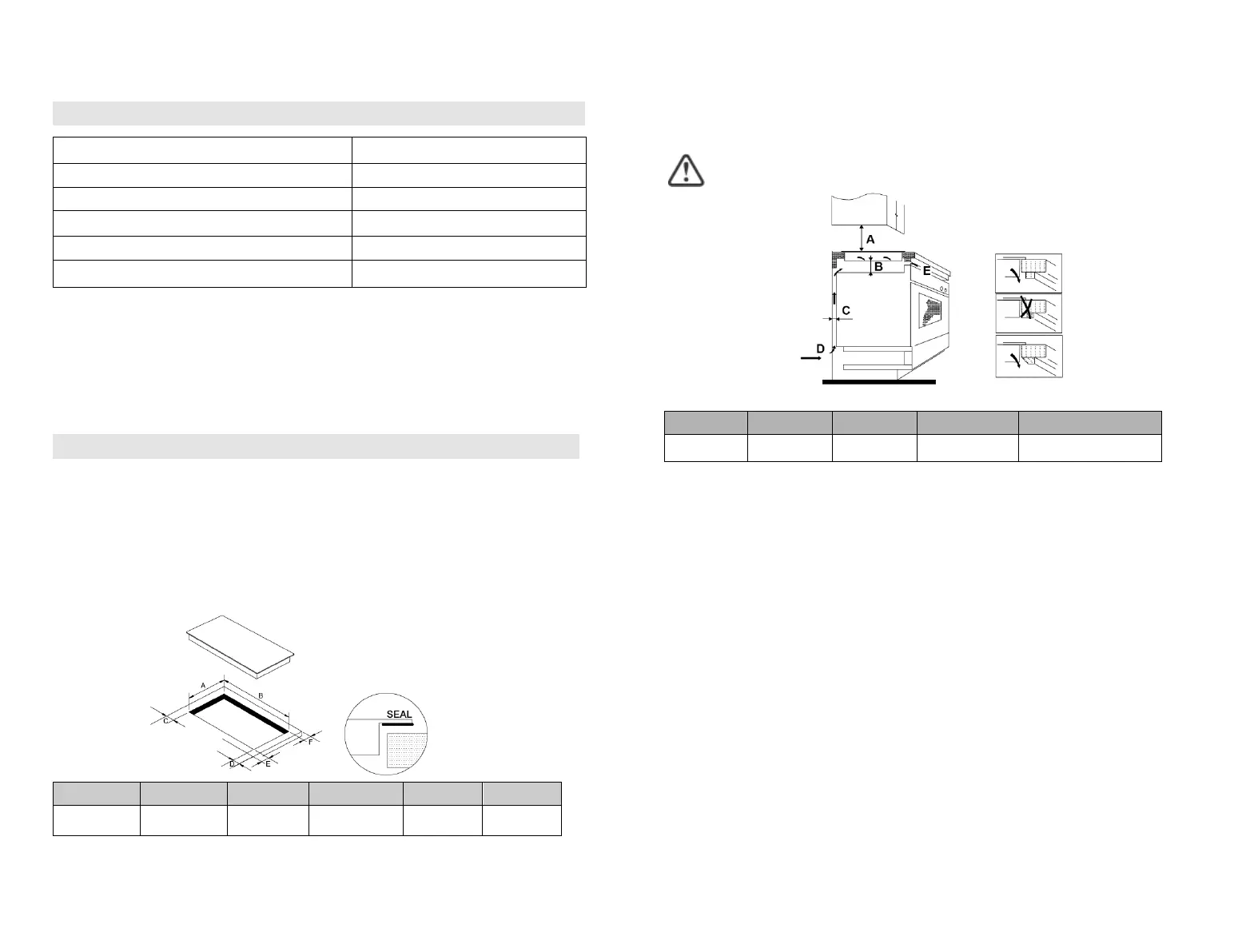 A

B

C

D

E

F

SEAL

A

B

E

C

D