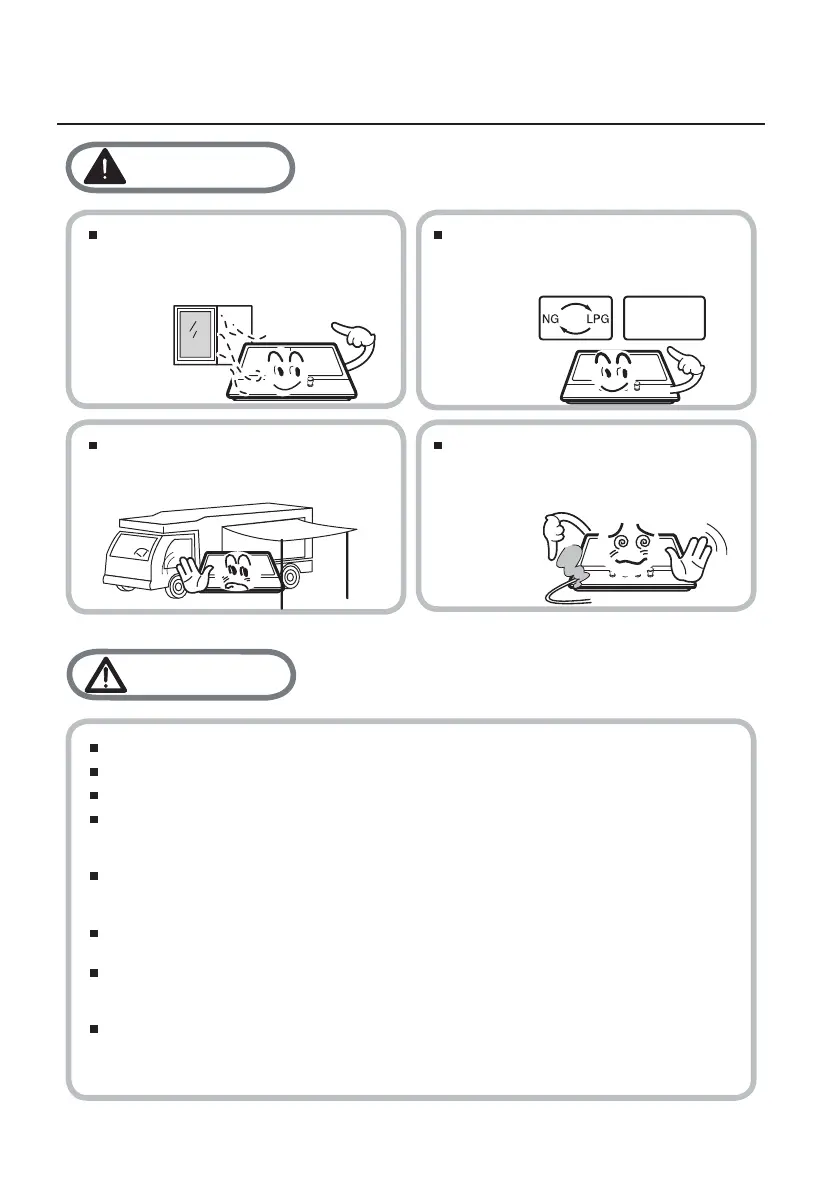 NG LPG