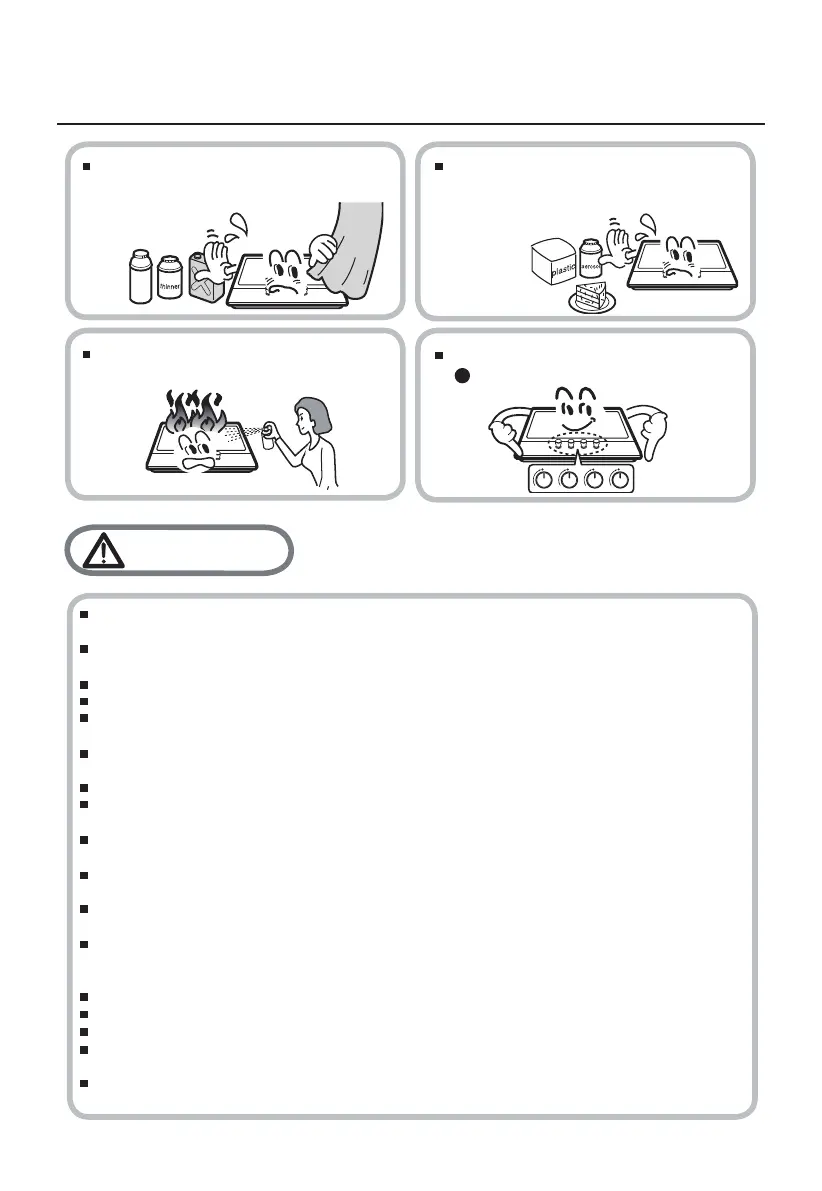 thinner

plastic aerosol