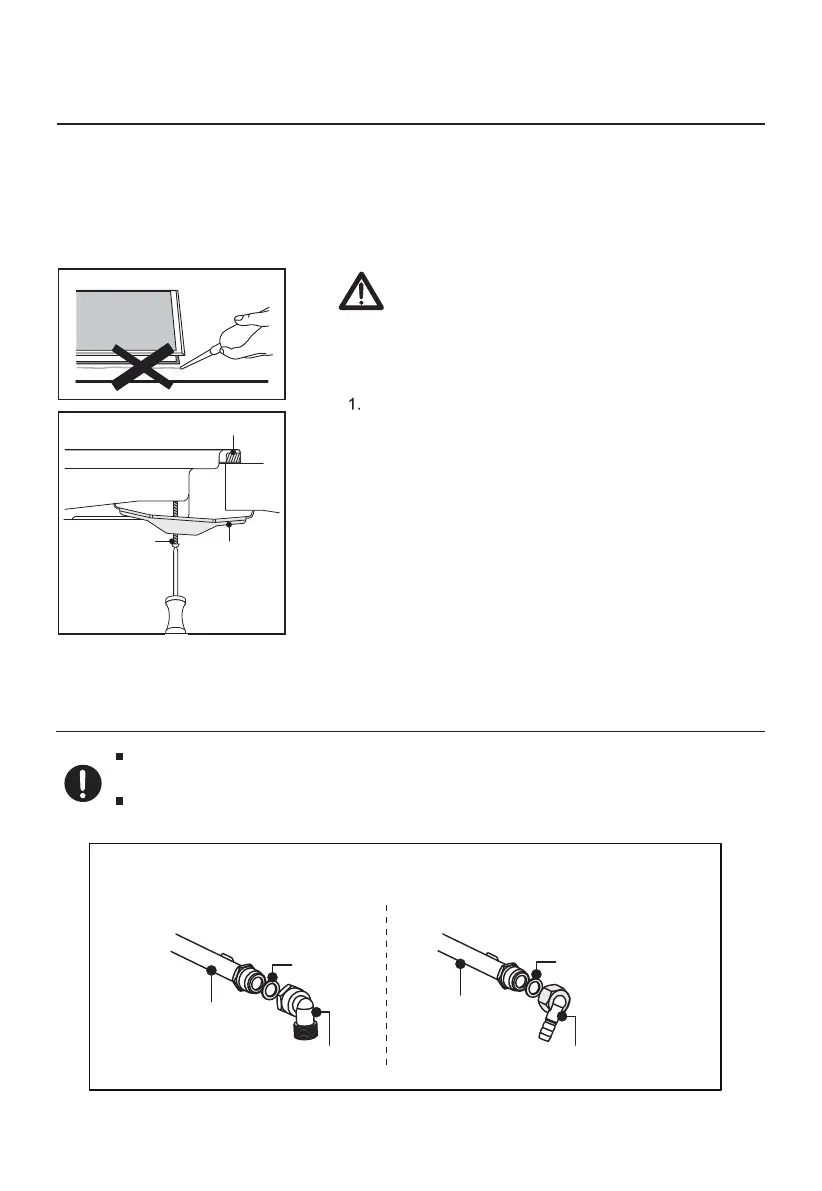 1.