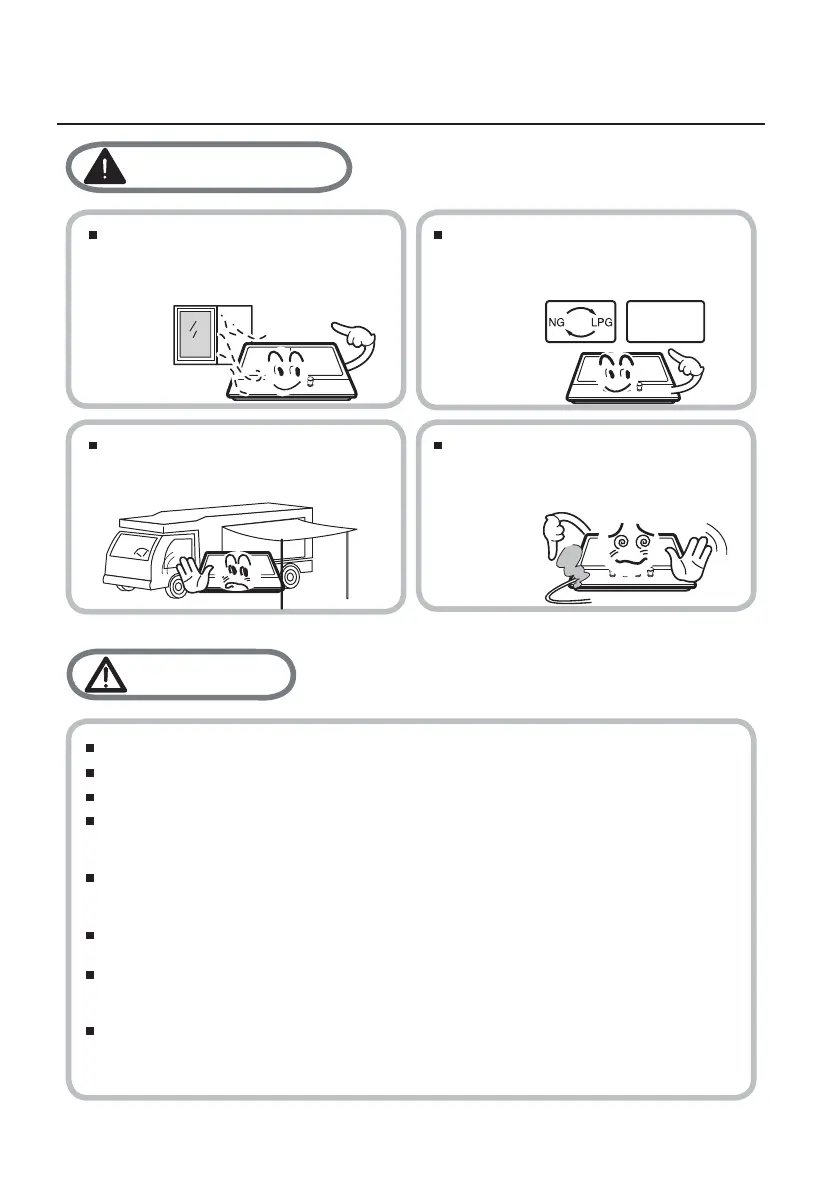 NG

LPG