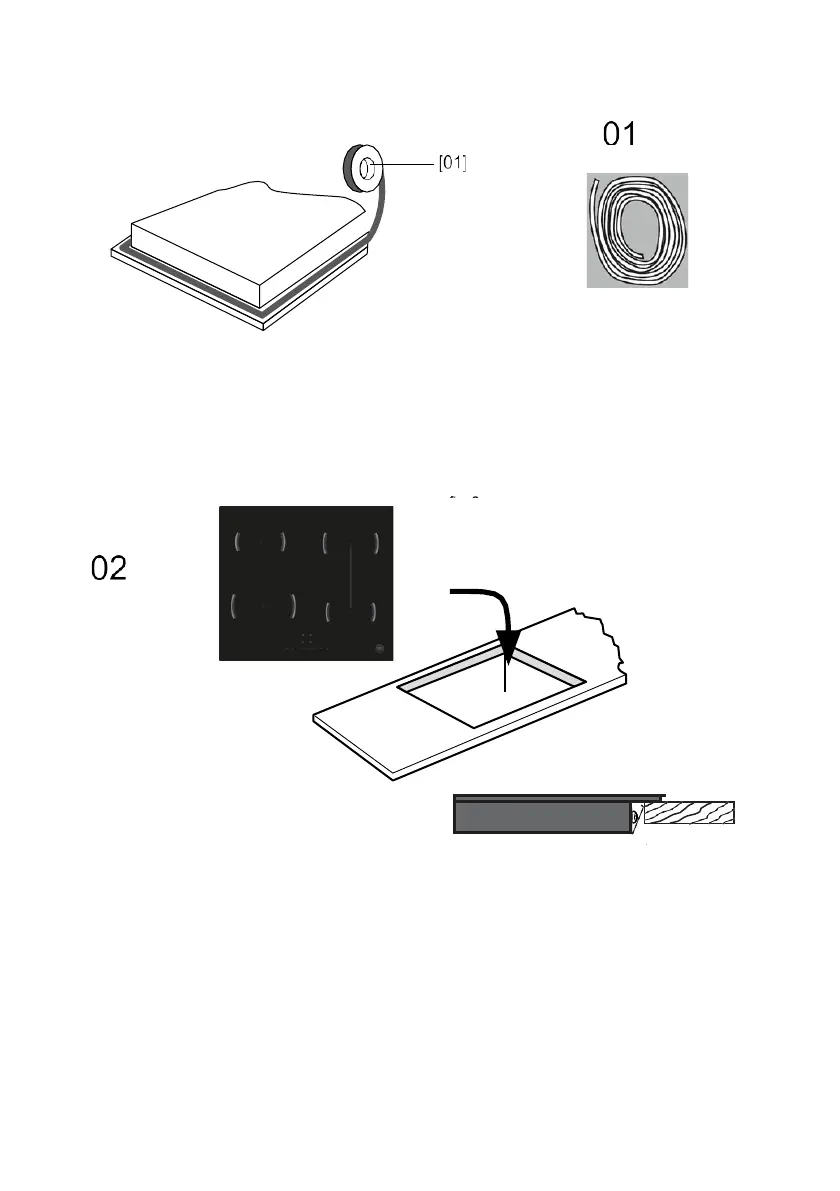 [01]

01

02