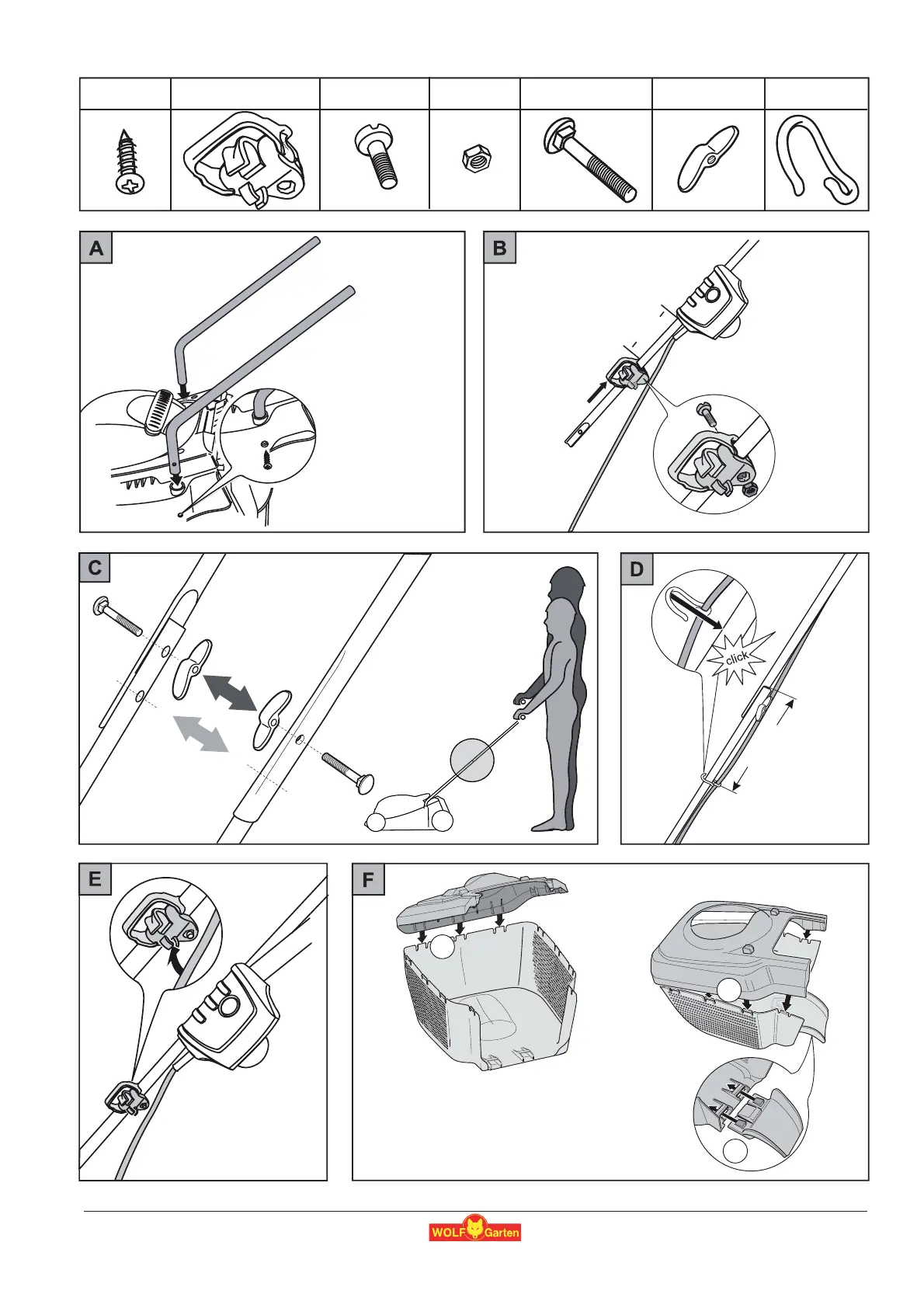 A

B

C

D

click

E

F

WOLF Garten