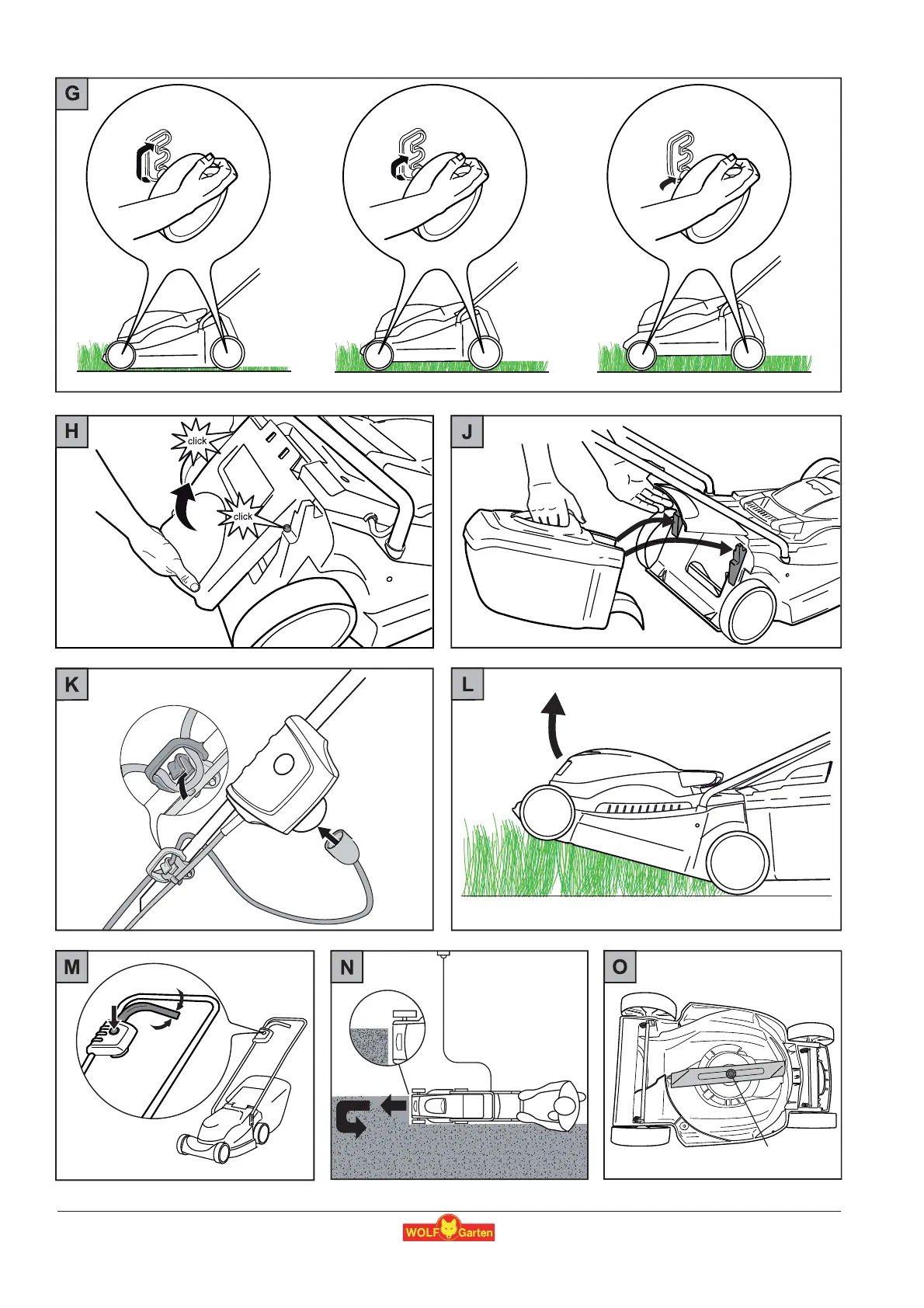 G

H

click

click

J

K

L

M

N

O

WOLF Garten