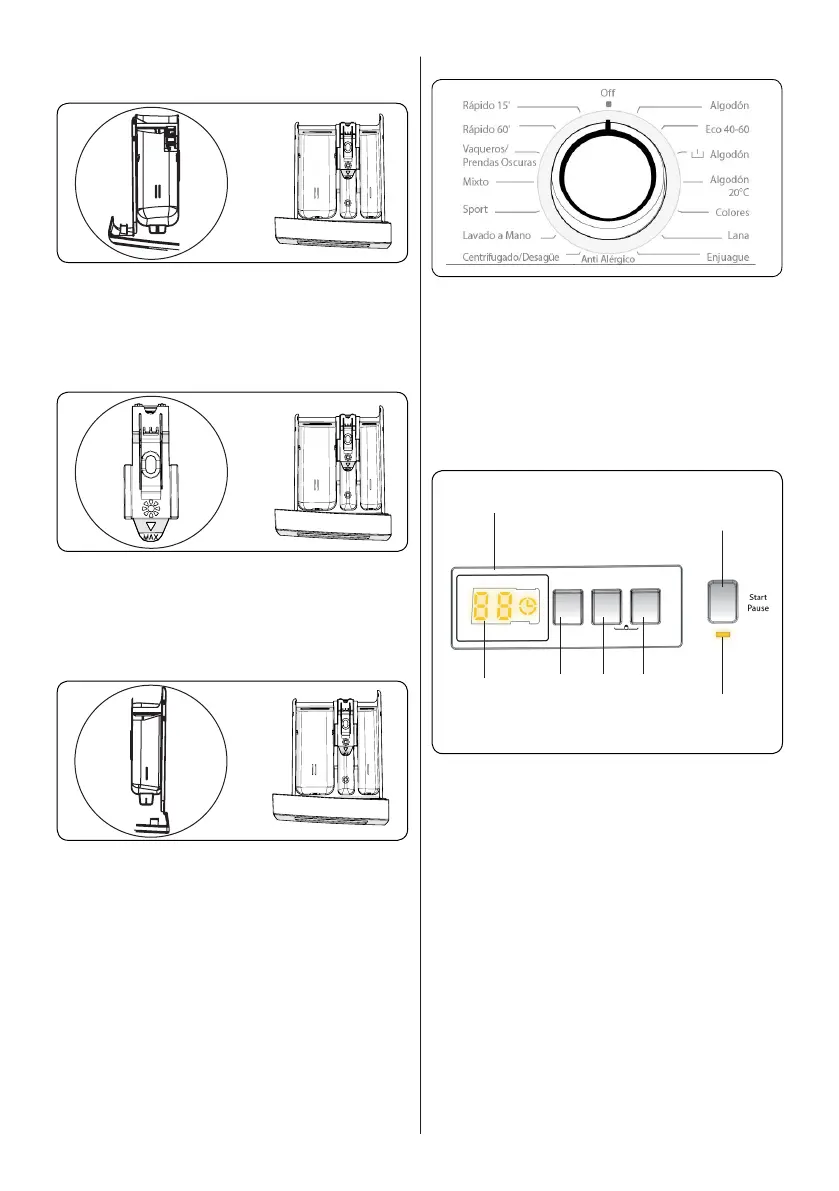 MAX

Off
Rápido 15'
Rápido 60'
Vaqueros/ Prendas Oscuras
Mixto
Sport
Lavado a Mano
Centrifugado/Desagüe
Anti Alérgico
Algodón
Eco 40-60
Algodón
Algodón 20°C
Colores
Lana
Enjuague

88

Start Pause