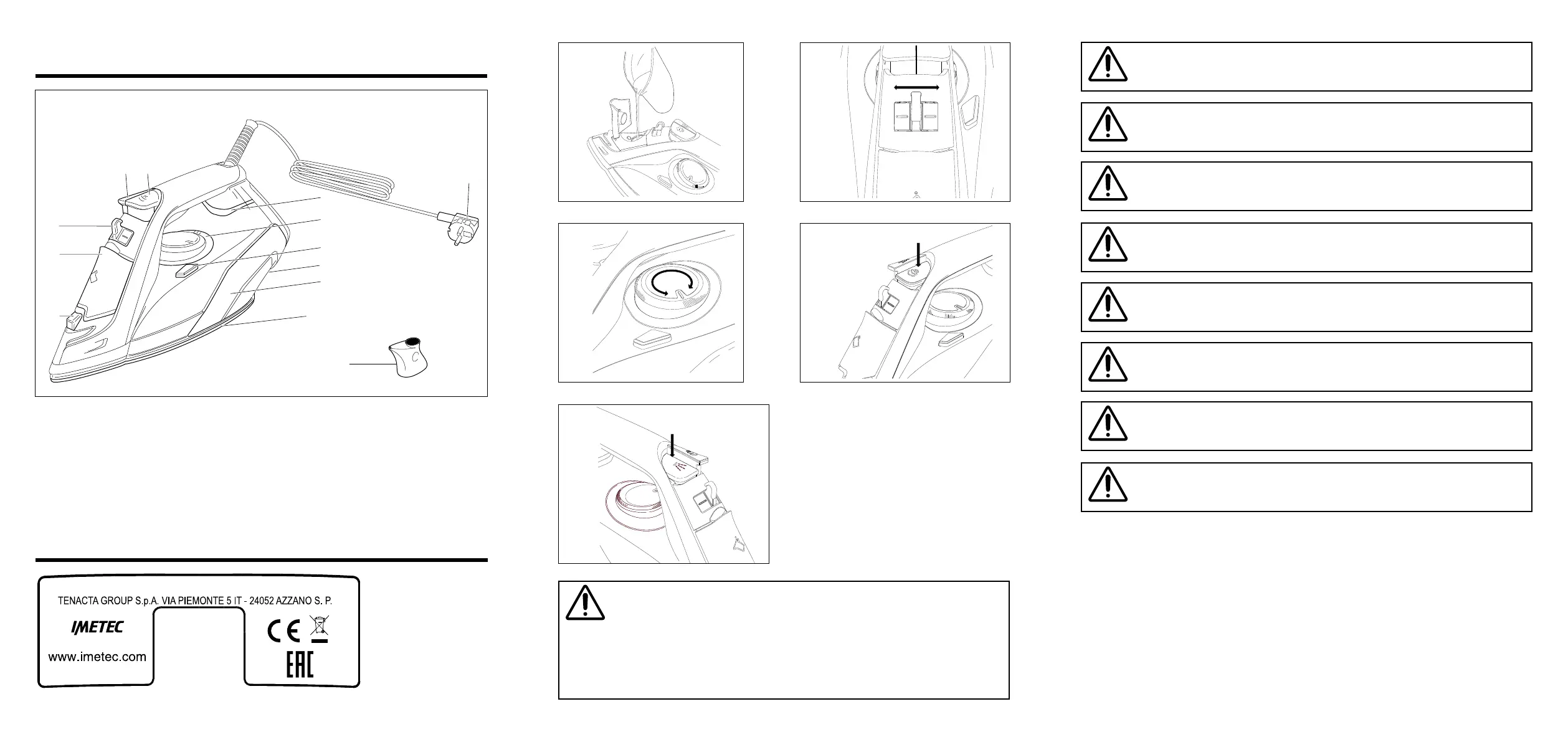 TENACTA GROUP S.p.A. VIA PIEMONTE 5 IT - 24052 AZZANO S. P.

IMETEC

www.imetec.com

CE

EAC