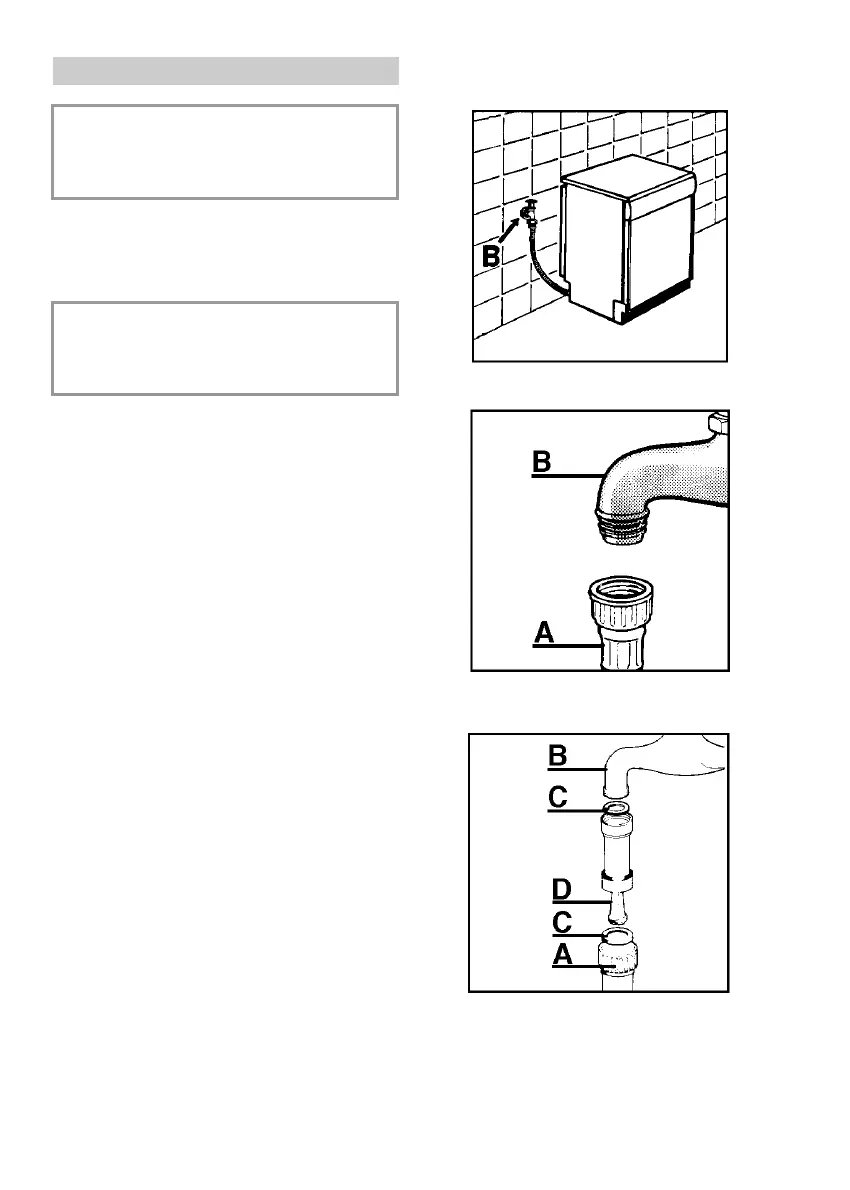 B

B

A

B
C
D
C
A